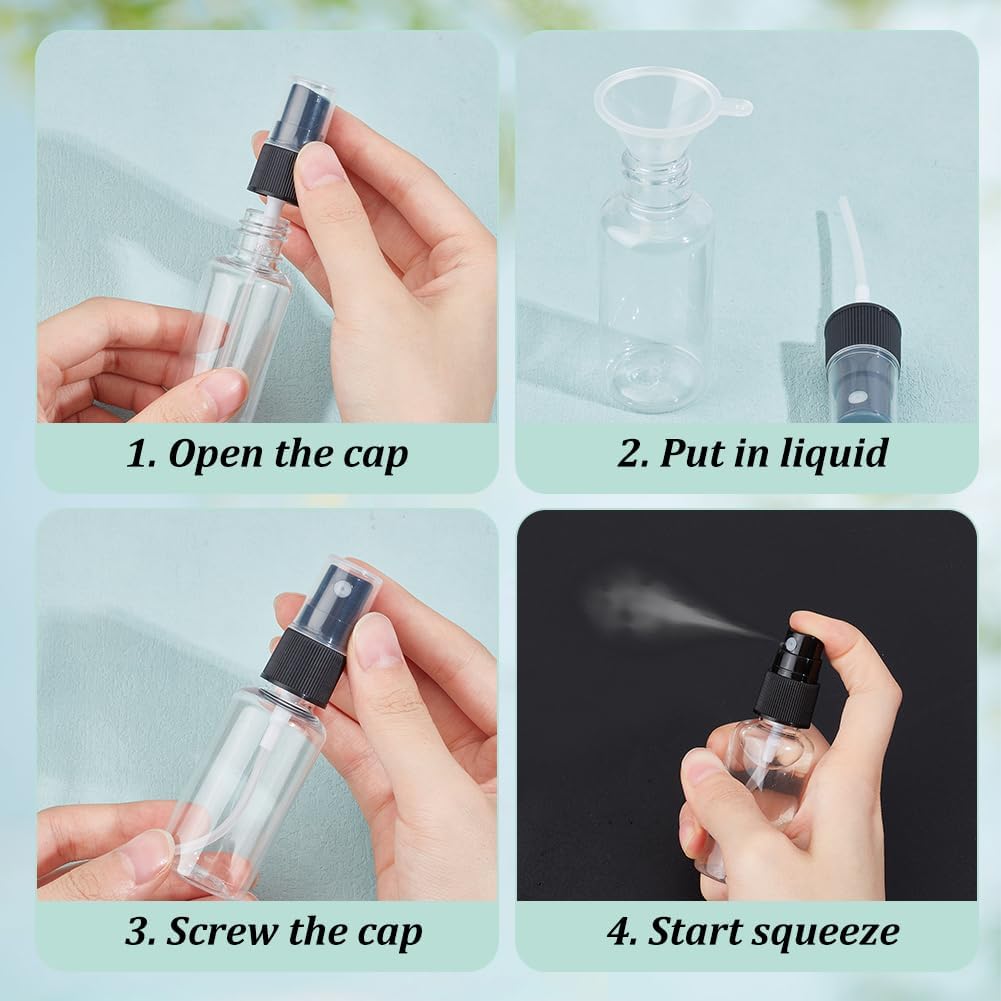 1. Open the cap

2. Put in liquid

3. Screw the cap

4. Start squeeze