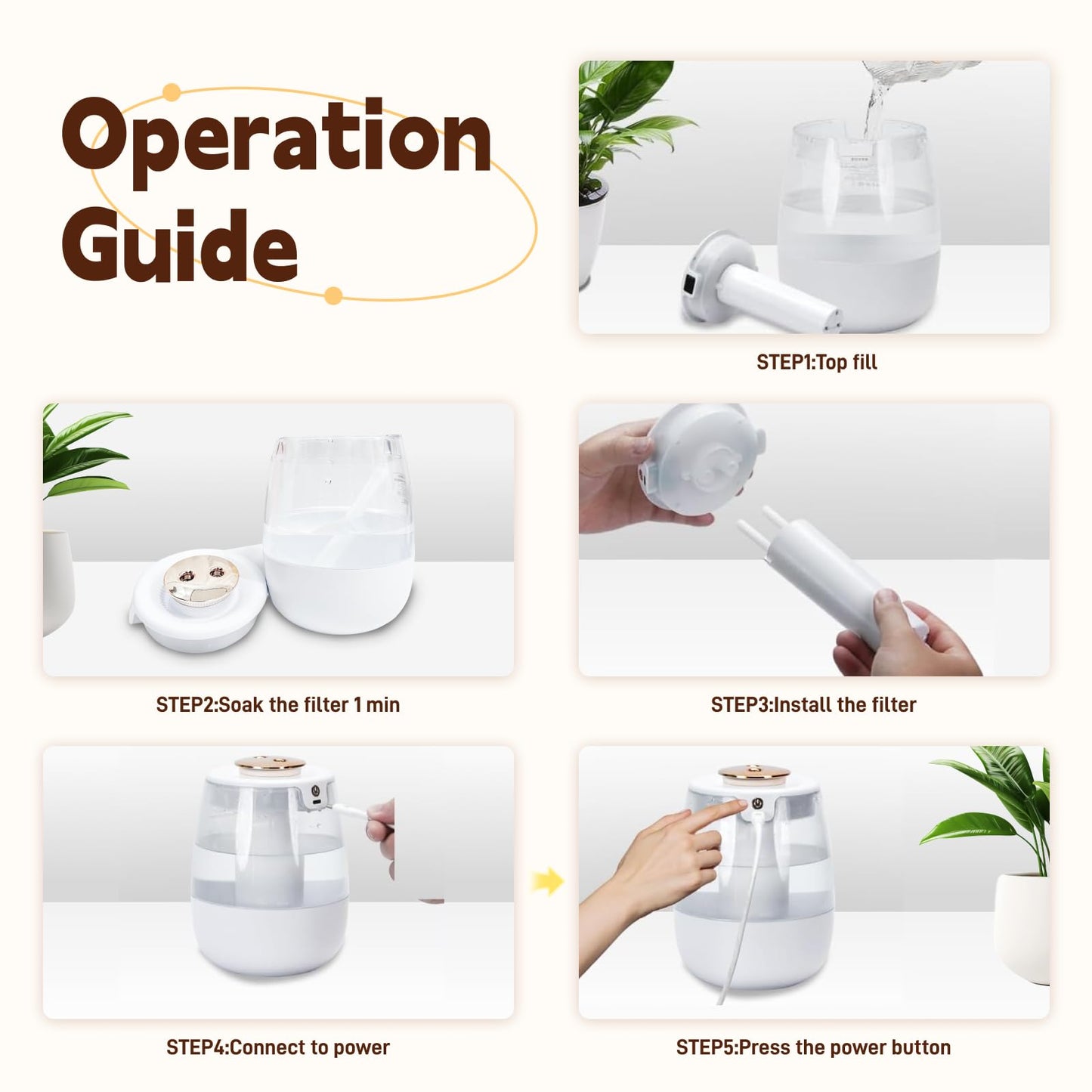 Operation Guide

STEP1:Top fill

STEP2:Soak the filter 1 min

STEP3:Install the filter

STEP4:Connect to power

STEP5:Press the power button