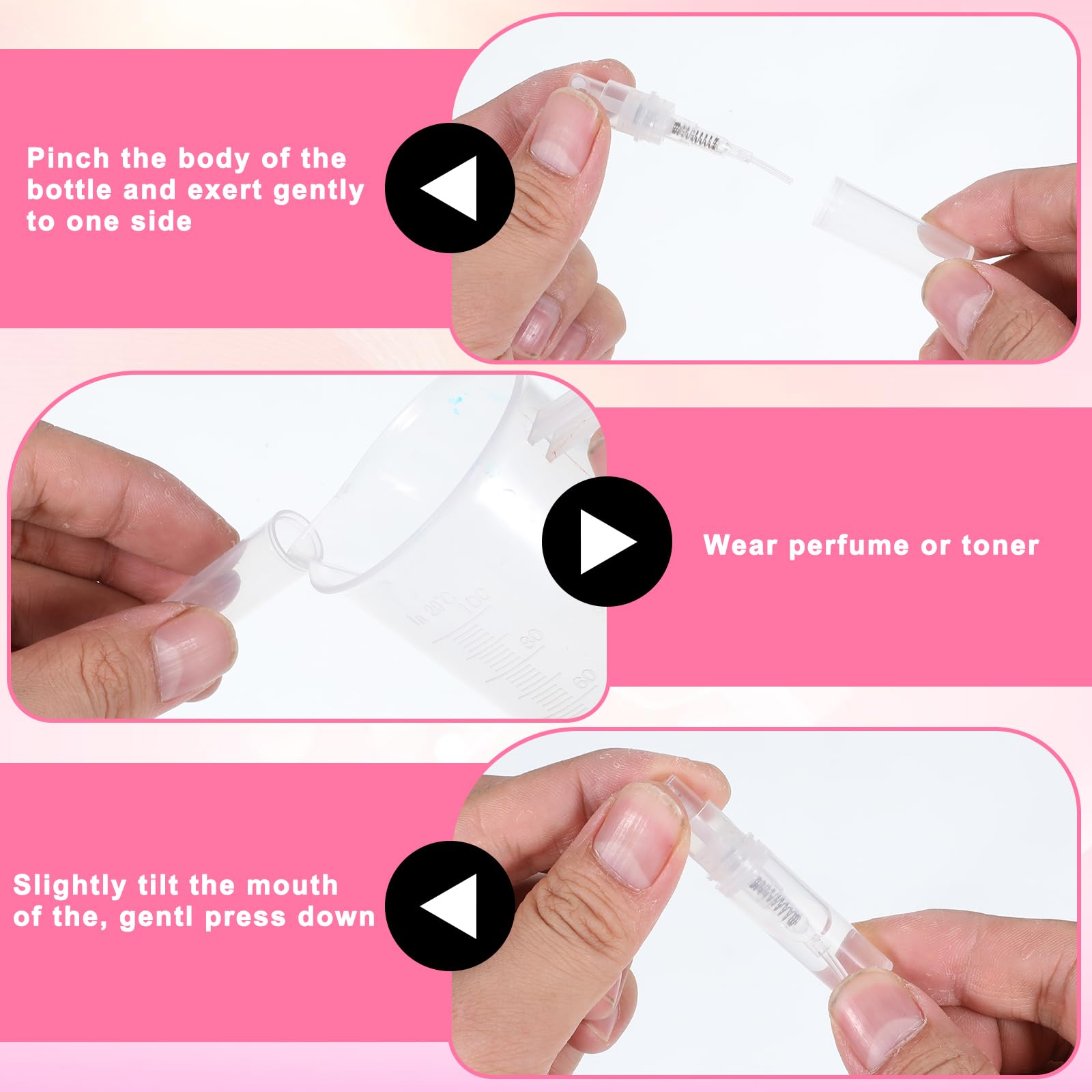 Pinch the body of the bottle and exert gently to one side

In 20°C 100 80 60

Wear perfume or toner

Slightly tilt the mouth of the, gentl press down