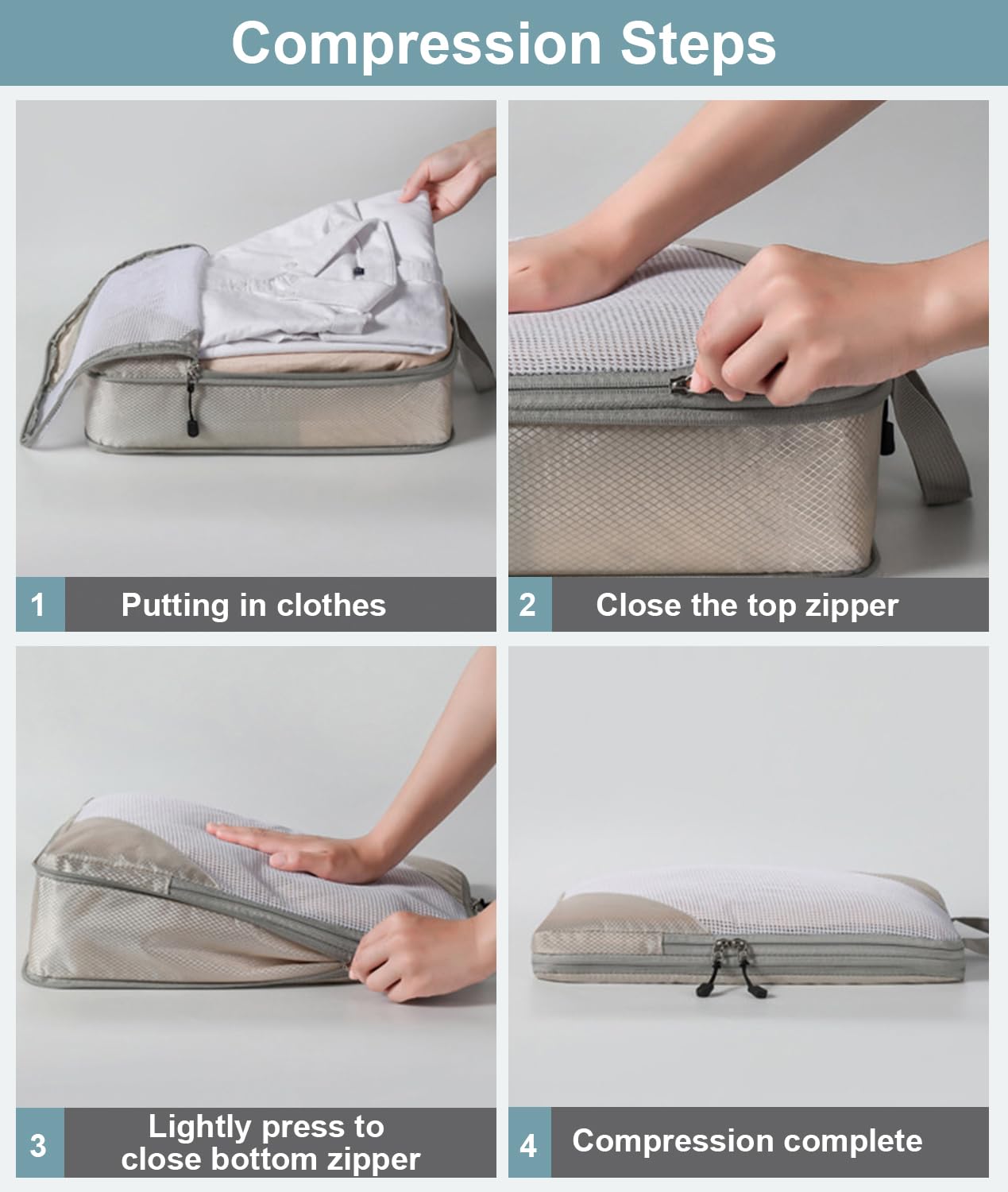 Compression Steps

1 Putting in clothes

2 Close the top zipper

3 Lightly press to close bottom zipper

4 Compression complete