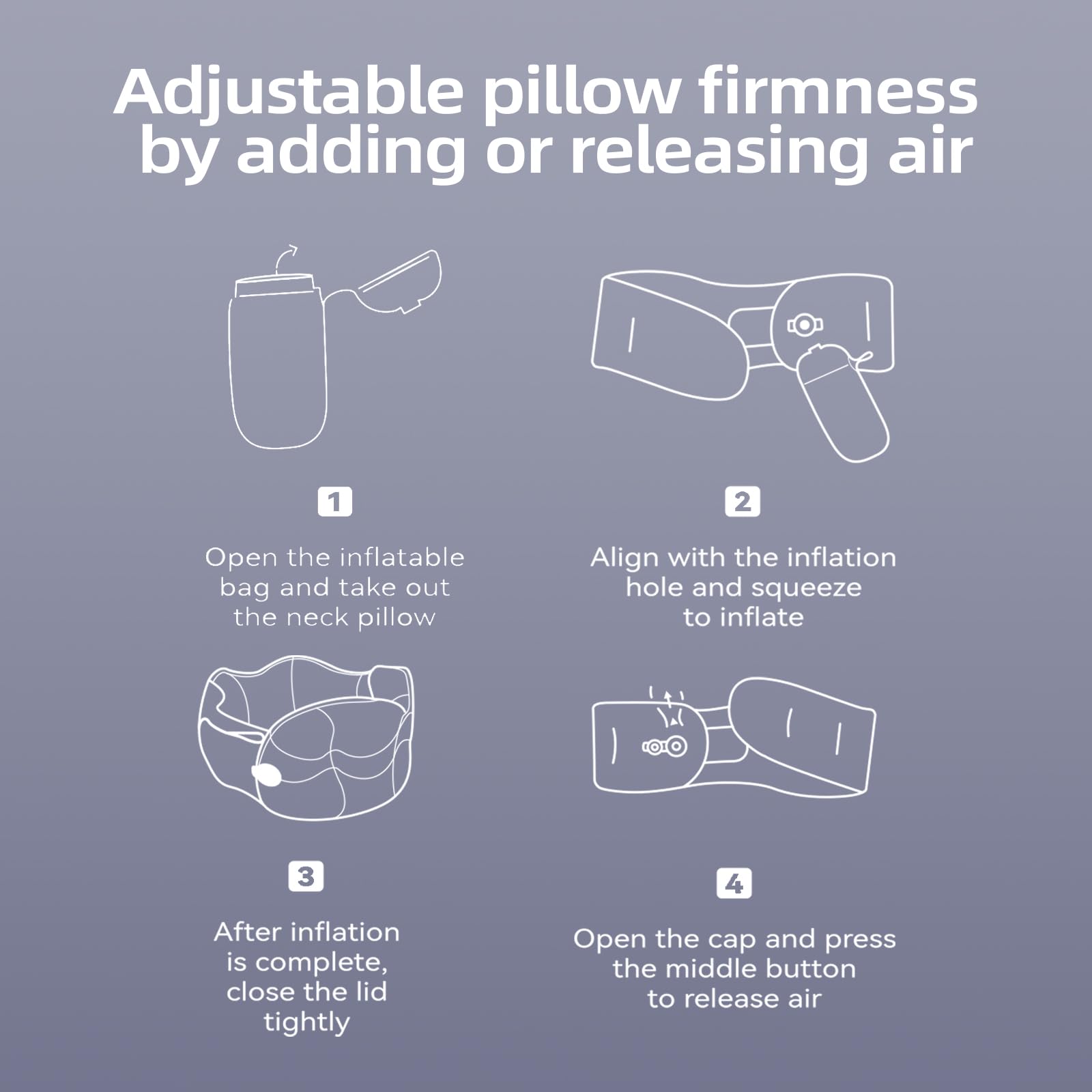 Adjustable pillow firmness by adding or releasing air

1

Open the inflatable bag and take out the neck pillow

2

Align with the inflation hole and squeeze to inflate

3

After inflation is complete, close the lid tightly

4

Open the cap and press the middle button to release air