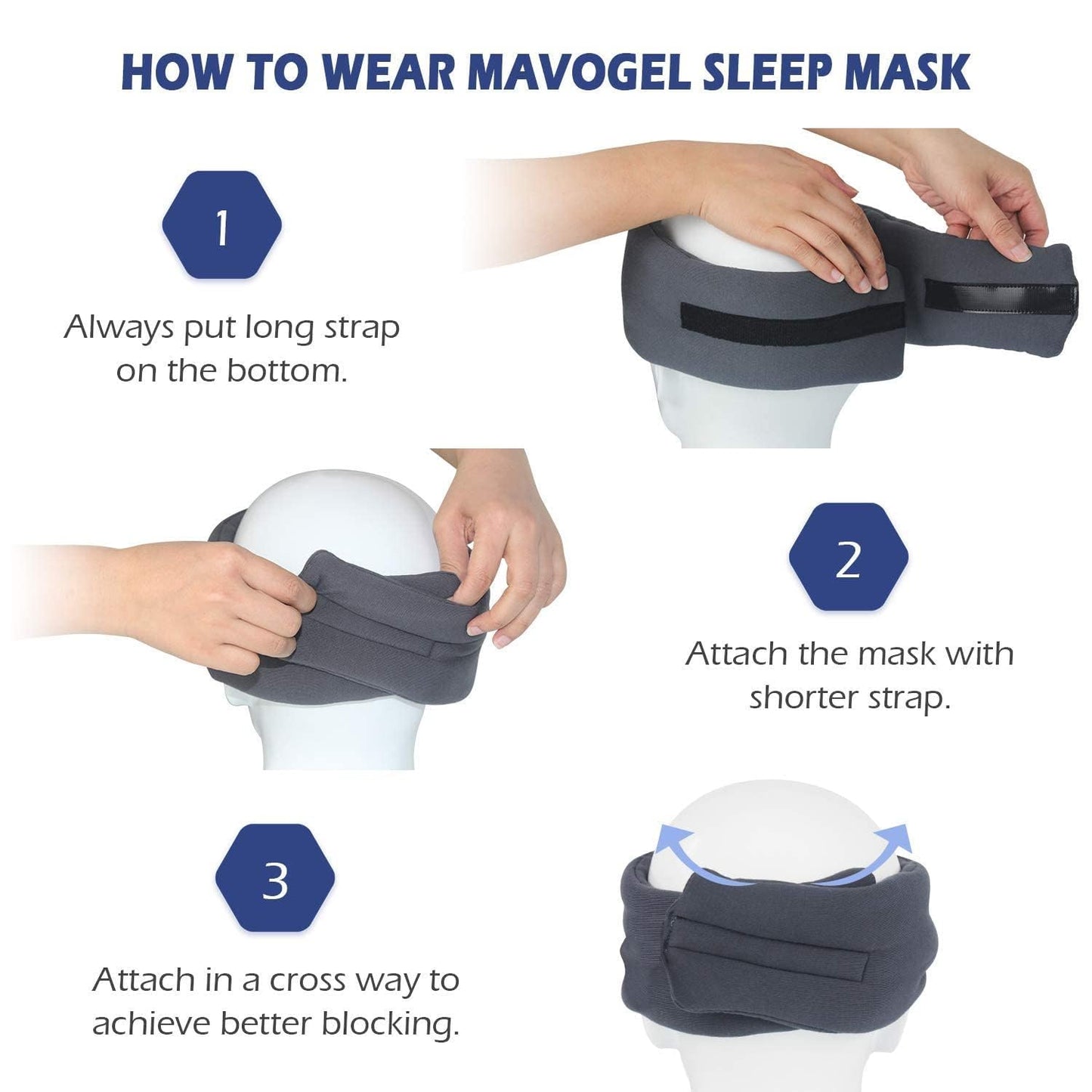 HOW TO WEAR MAVOGEL SLEEP MASK

1

Always put long strap on the bottom.

2

Attach the mask with shorter strap.

3

Attach in a cross way to achieve better blocking.