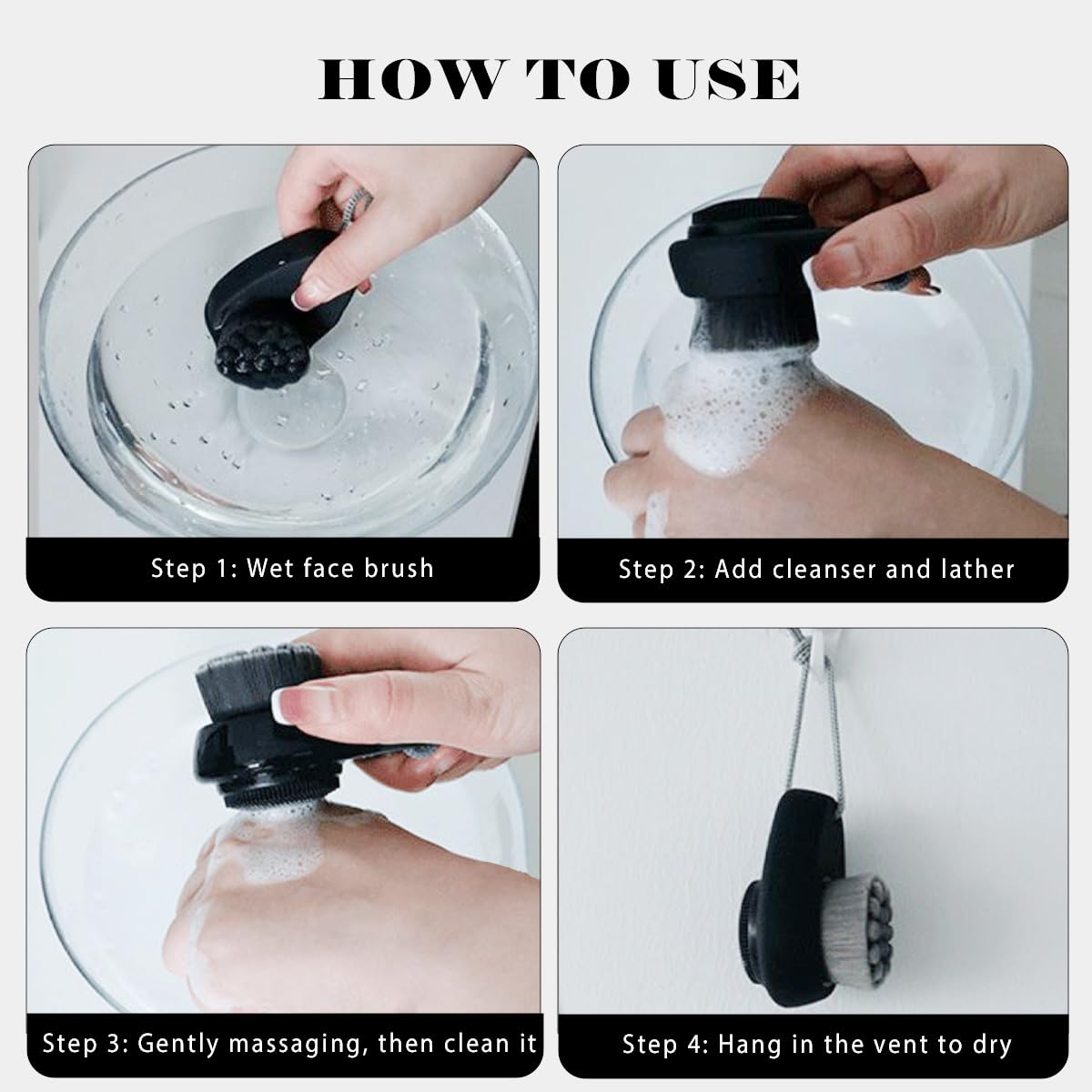 HOW TO USE

Step 1: Wet face brush

Step 2: Add cleanser and lather

Step 3: Gently massaging, then clean it

Step 4: Hang in the vent to dry