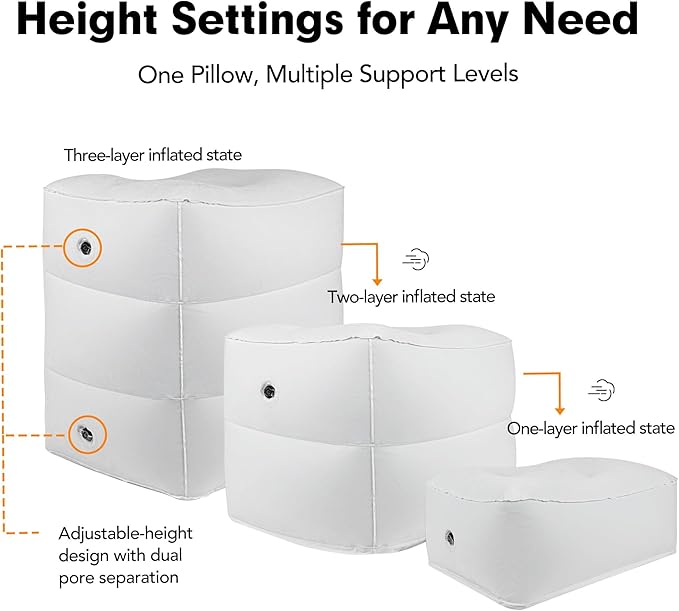 Height Settings for Any Need

One Pillow, Multiple Support Levels

Three-layer inflated state

Two-layer inflated state

One-layer inflated state

Adjustable-height design with dual pore separation