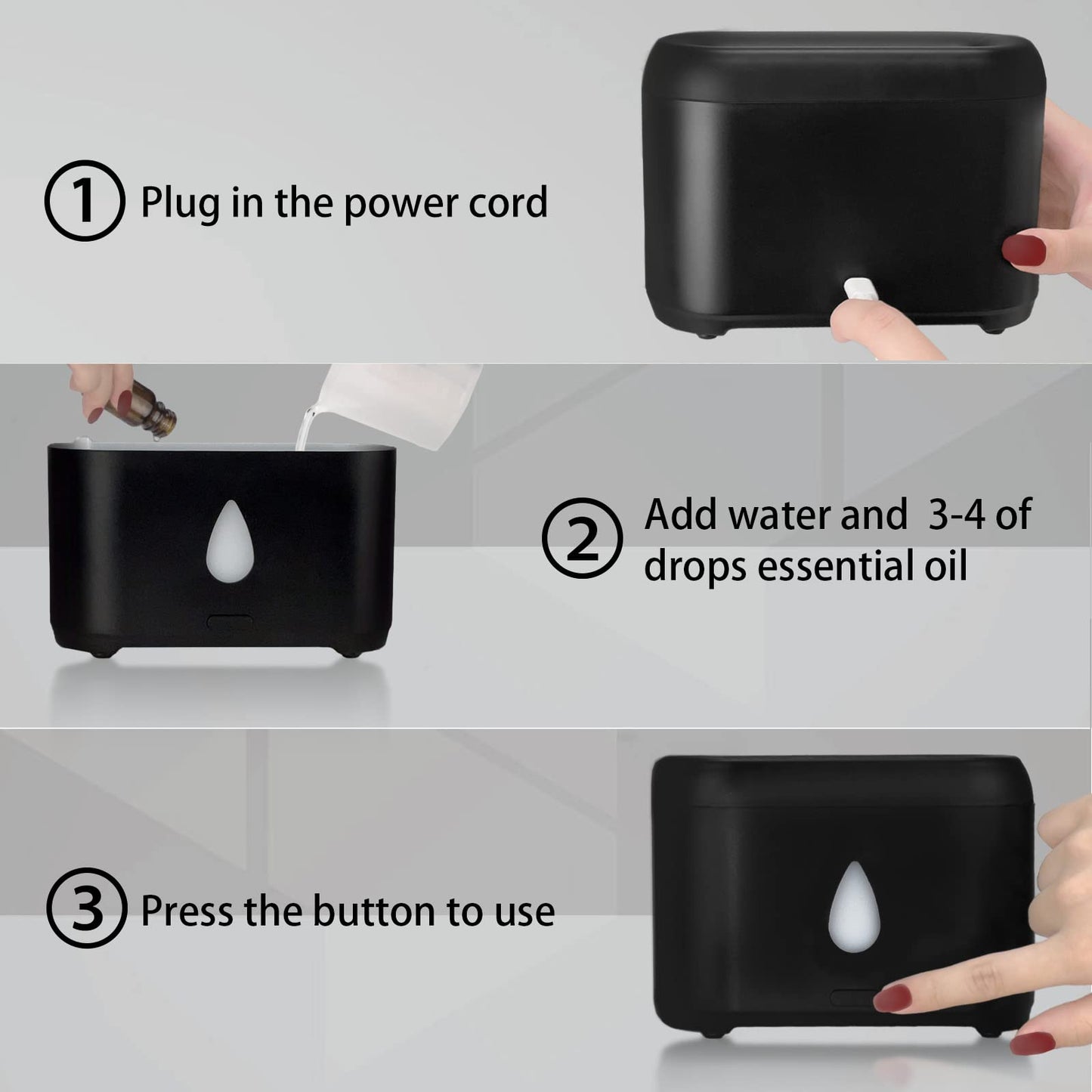 ① Plug in the power cord

② Add water and 3-4 of drops essential oil

③ Press the button to use