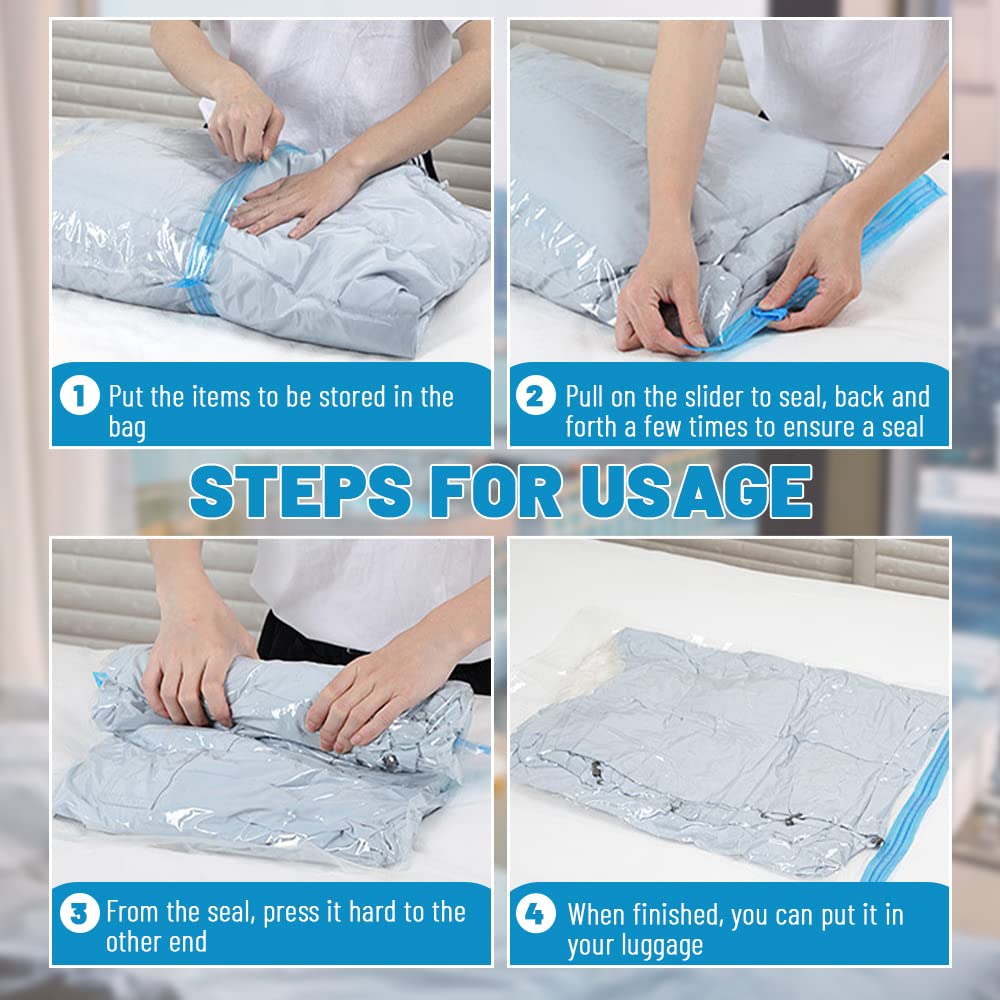 1 Put the items to be stored in the bag

2 Pull on the slider to seal, back and forth a few times to ensure a seal

STEPS FOR USAGE

3 From the seal, press it hard to the other end

4 When finished, you can put it in your luggage