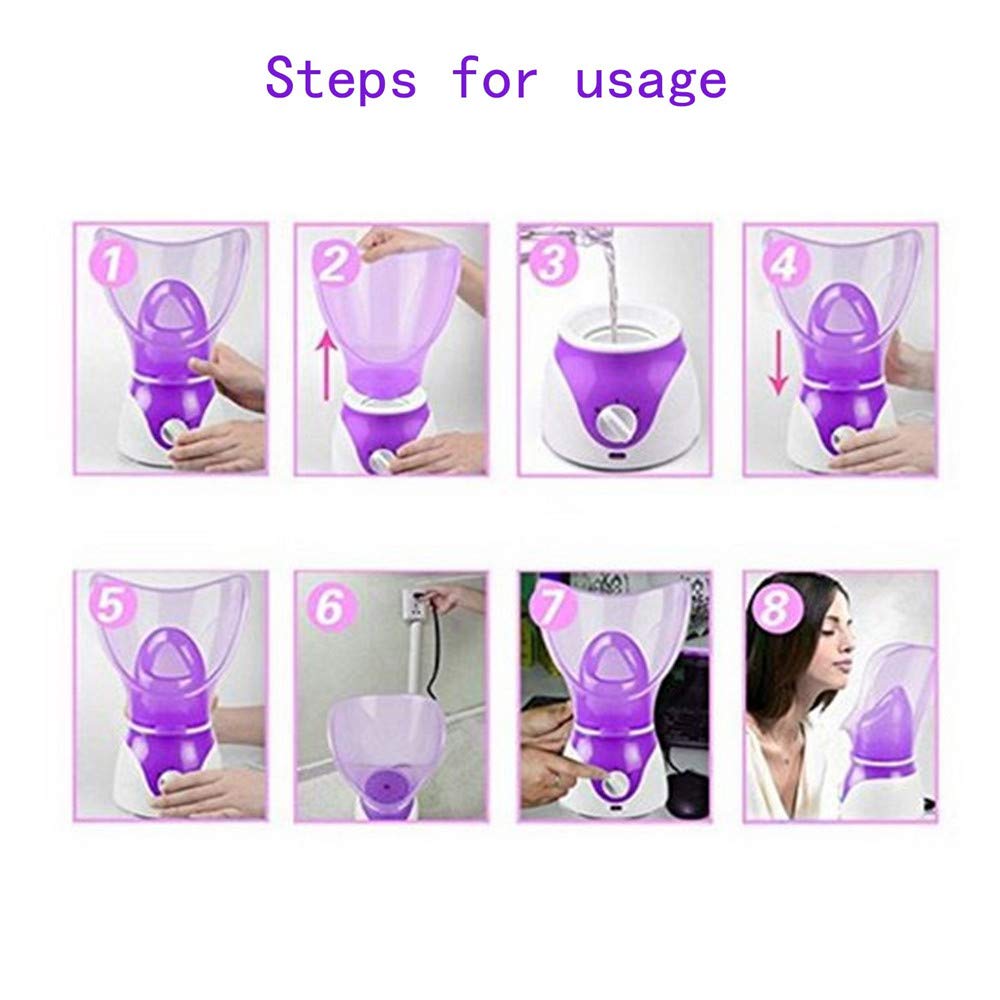 Steps for usage

1

2

3

4

5

6

7

8