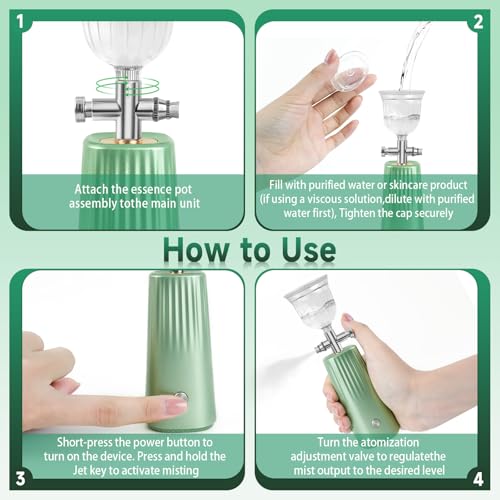 1

Attach the essence pot assembly tothe main unit

2

Fill with purified water or skincare product (if using a viscous solution,dilute with purified water first), Tighten the cap securely

How to Use

Short-press the power button to turn on the device. Press and hold the Jet key to activate misting

3

Turn the atomization adjustment valve to regulatethe mist output to the desired level

4