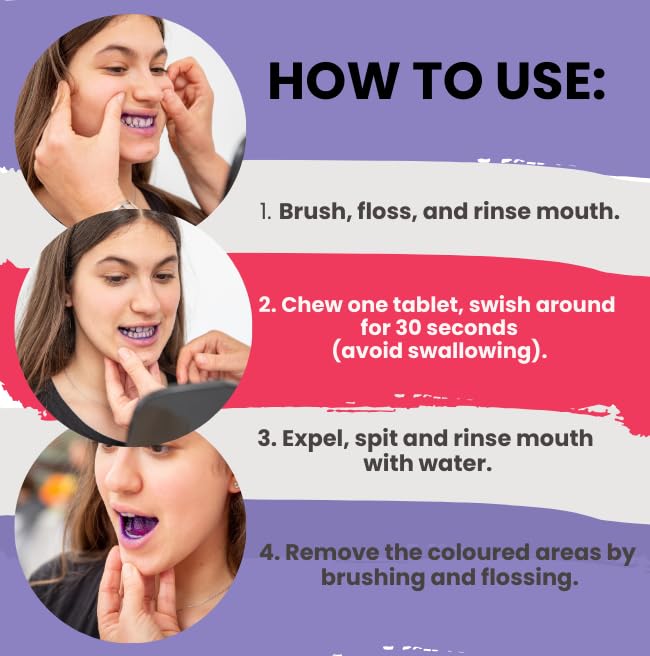 HOW TO USE:

1. Brush, floss, and rinse mouth.

2. Chew one tablet, swish around for 30 seconds (avoid swallowing).

3. Expel, spit and rinse mouth with water.

4. Remove the coloured areas by brushing and flossing.