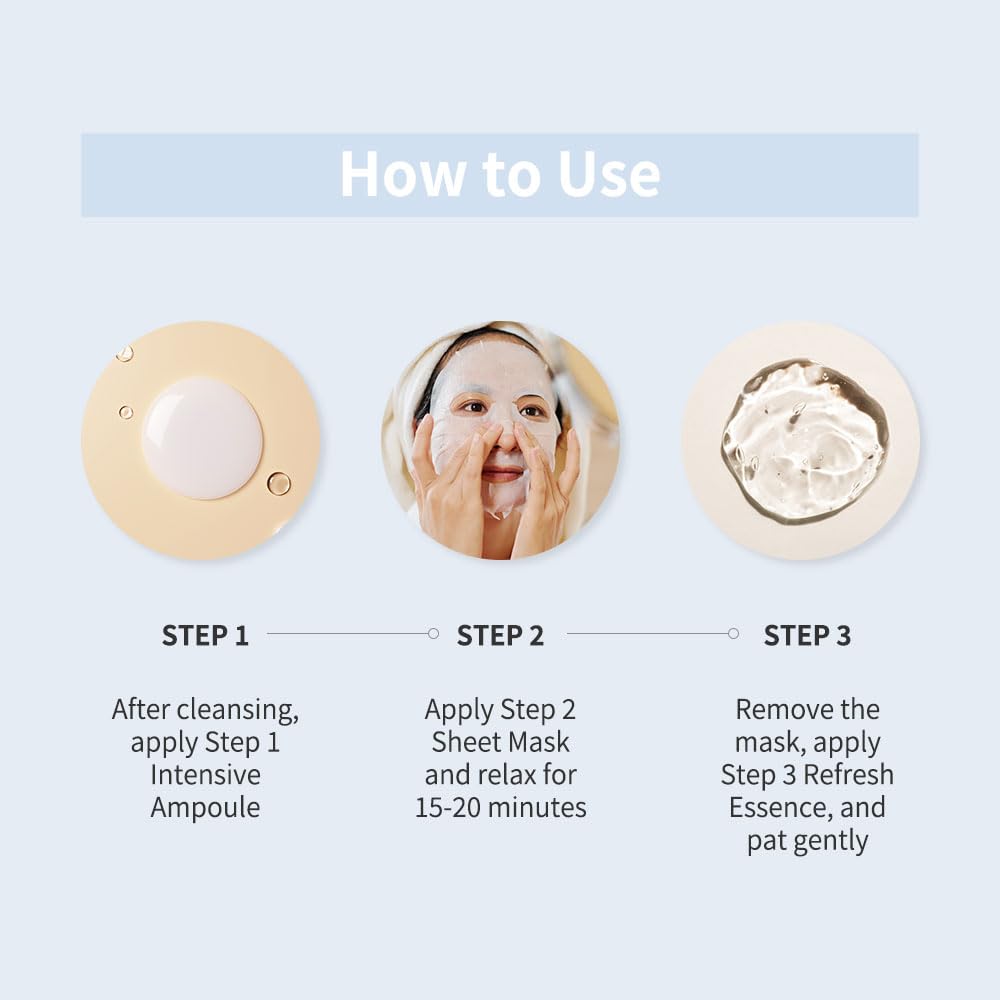 How to Use

STEP 1

After cleansing, apply Step 1 Intensive Ampoule

STEP 2

Apply Step 2 Sheet Mask and relax for 15-20 minutes

STEP 3

Remove the mask, apply Step 3 Refresh Essence, and pat gently