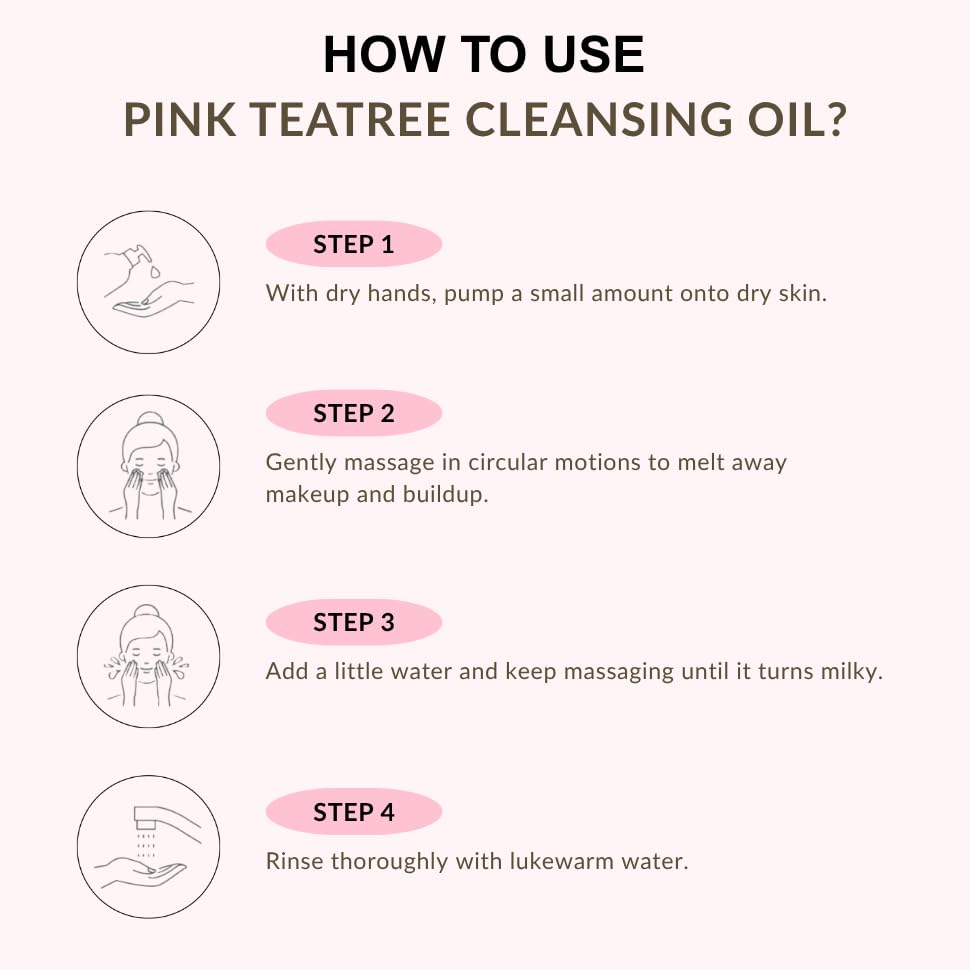 HOW TO USE
PINK TEATREE CLEANSING OIL?

STEP 1
With dry hands, pump a small amount onto dry skin.

STEP 2
Gently massage in circular motions to melt away makeup and buildup.

STEP 3
Add a little water and keep massaging until it turns milky.

STEP 4
Rinse thoroughly with lukewarm water.