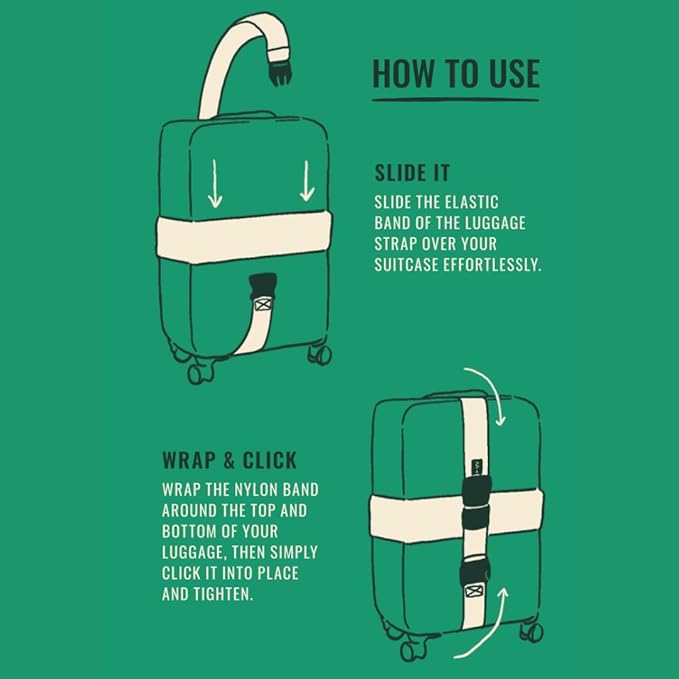 HOW TO USE

SLIDE IT

SLIDE THE ELASTIC BAND OF THE LUGGAGE STRAP OVER YOUR SUITCASE EFFORTLESSLY.

WRAP & CLICK

WRAP THE NYLON BAND AROUND THE TOP AND BOTTOM OF YOUR LUGGAGE, THEN SIMPLY CLICK IT INTO PLACE AND TIGHTEN.