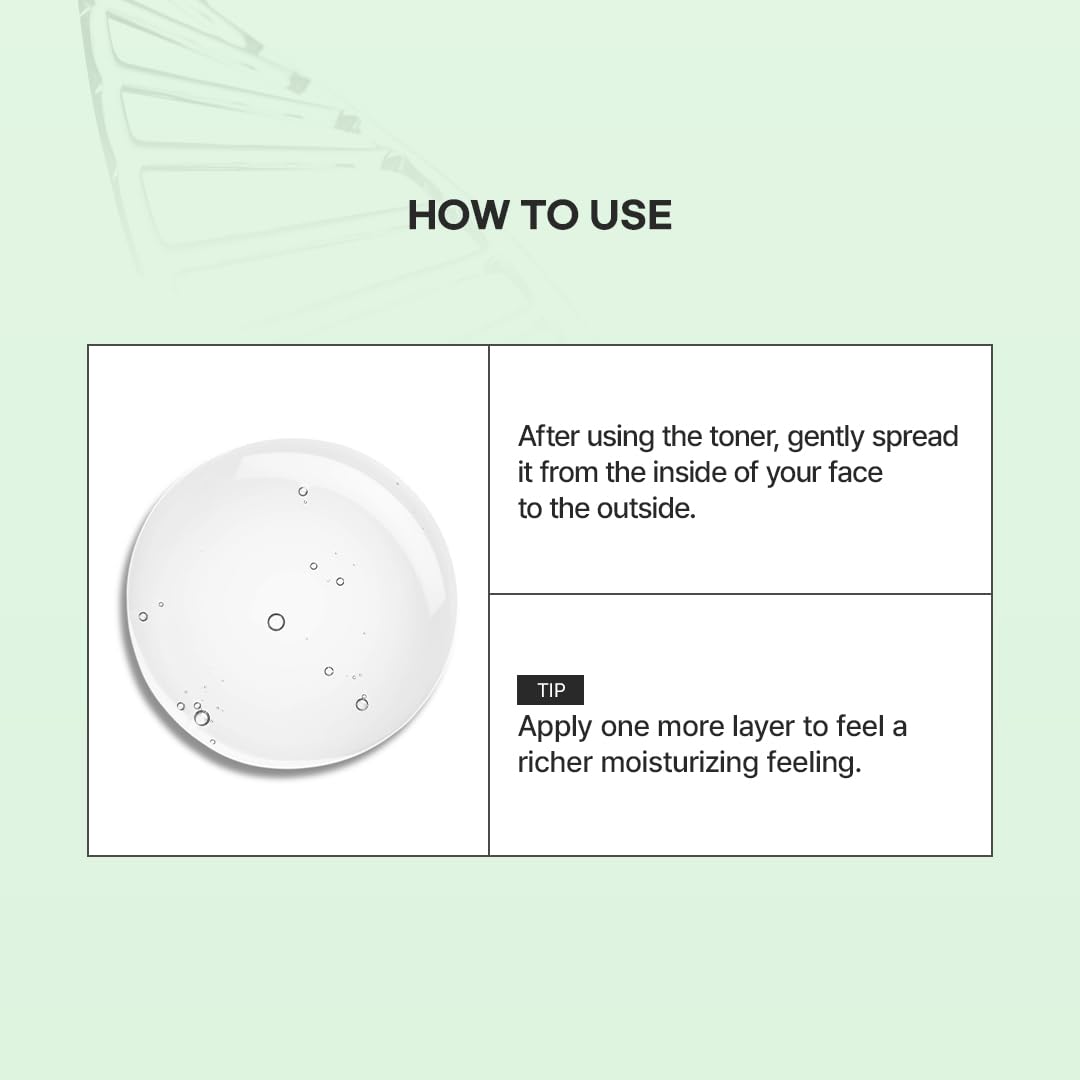 HOW TO USE

After using the toner, gently spread it from the inside of your face to the outside.

TIP

Apply one more layer to feel a richer moisturizing feeling.