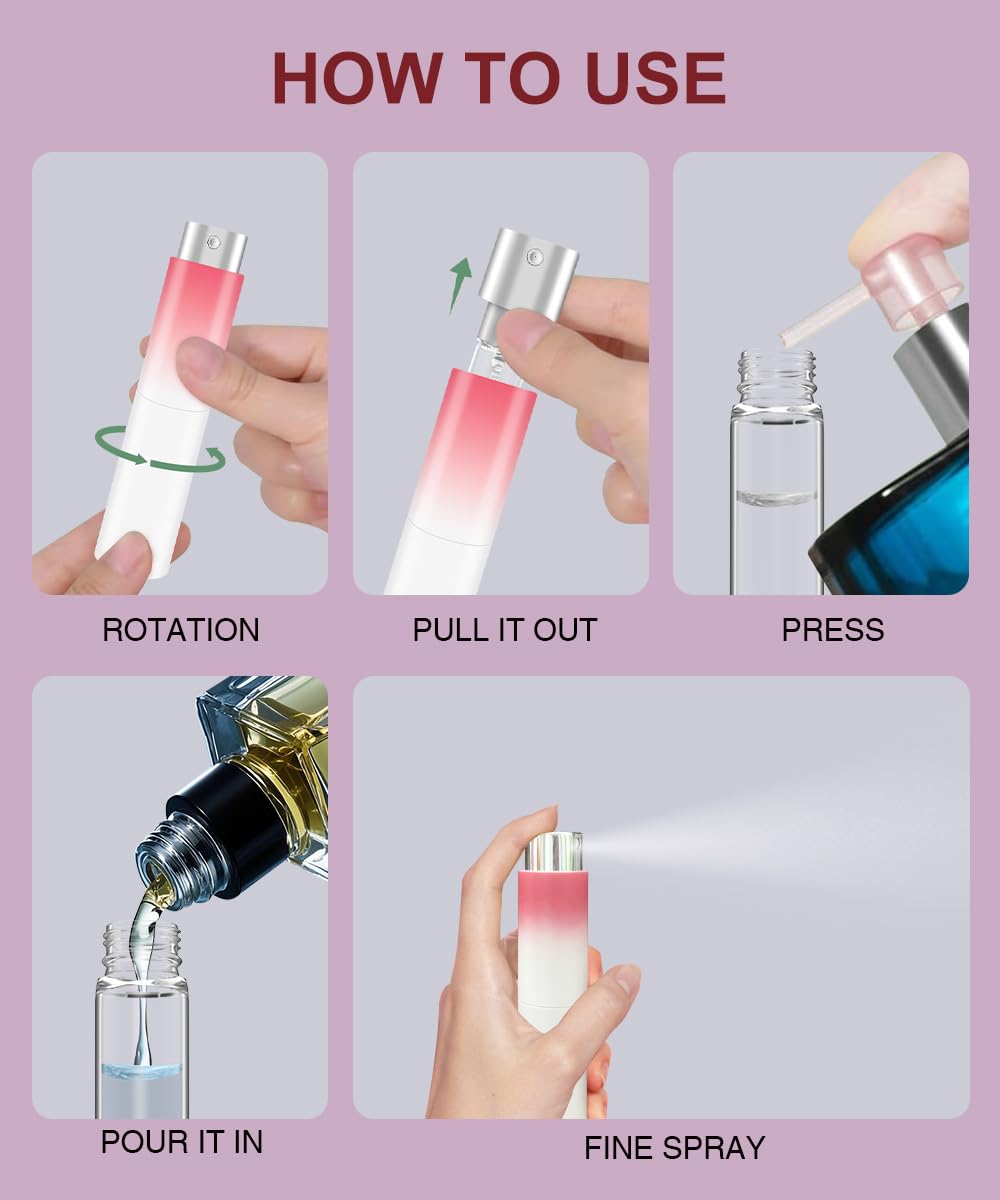 HOW TO USE

ROTATION

PULL IT OUT

PRESS

POUR IT IN

FINE SPRAY