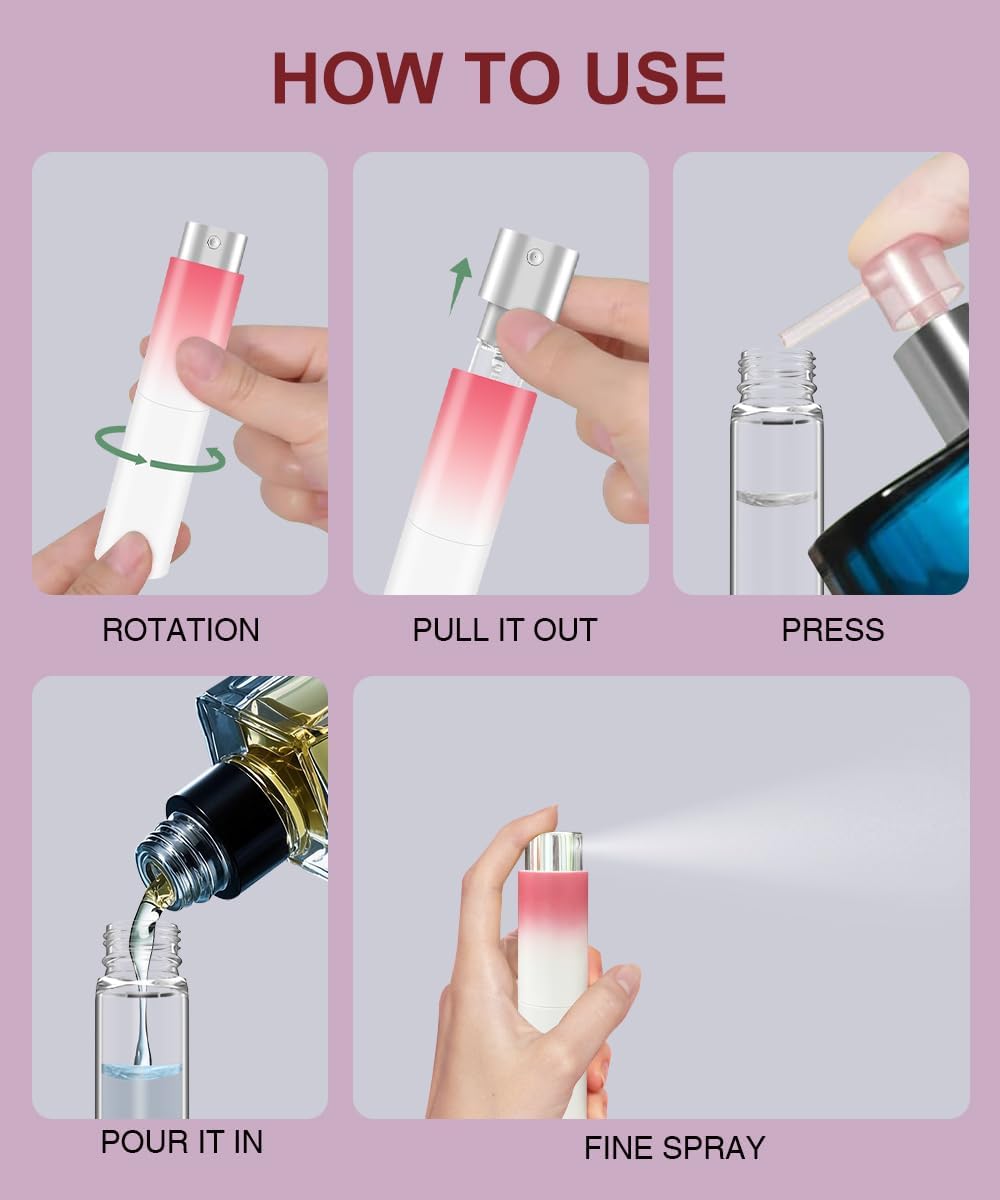 HOW TO USE

ROTATION

PULL IT OUT

PRESS

POUR IT IN

FINE SPRAY