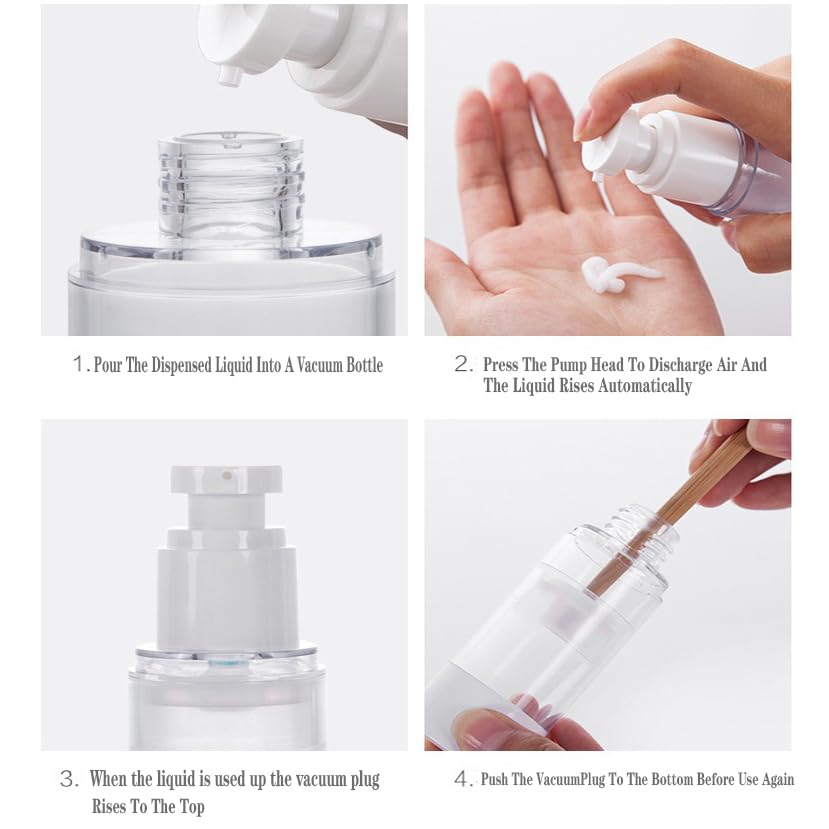 1. Pour The Dispensed Liquid Into A Vacuum Bottle

2. Press The Pump Head To Discharge Air And The Liquid Rises Automatically

3. When the liquid is used up the vacuum plug Rises To The Top

4. Push The VacuumPlug To The Bottom Before Use Again