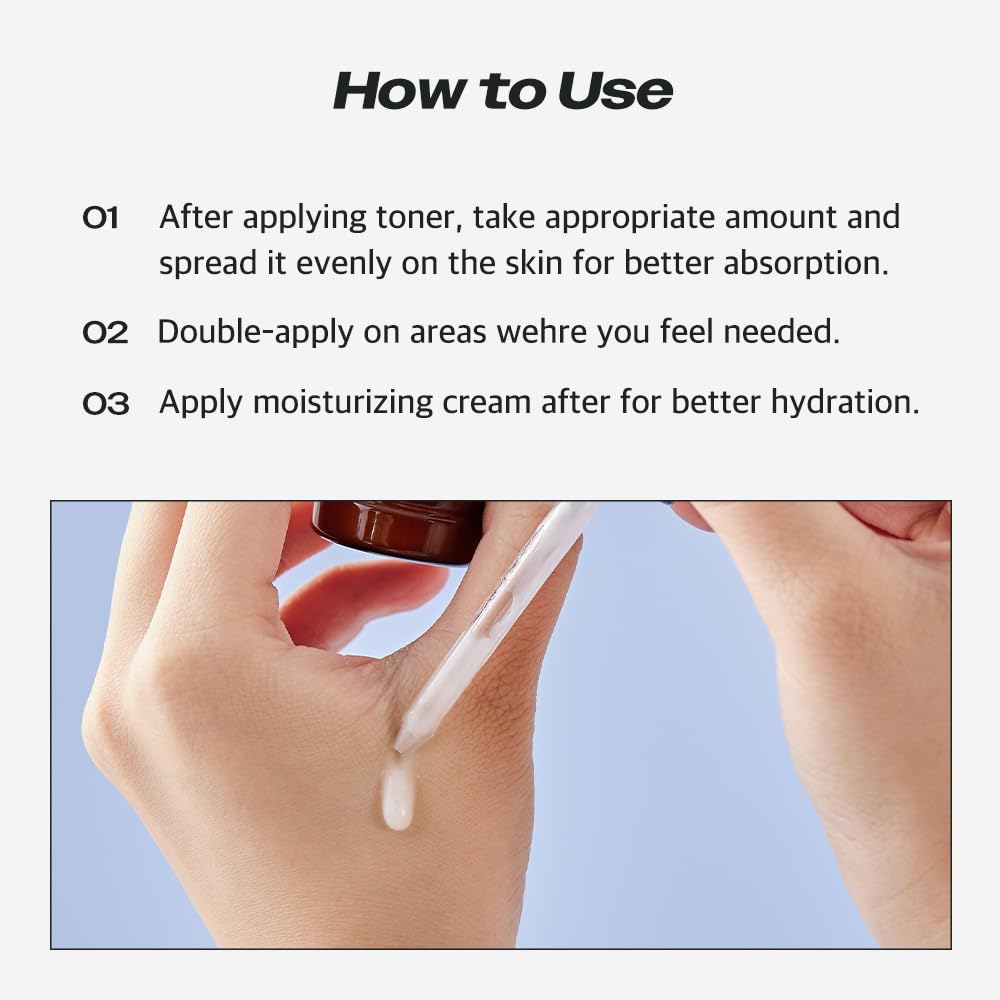 How to Use

01 After applying toner, take appropriate amount and spread it evenly on the skin for better absorption.

02 Double-apply on areas wehre you feel needed.

03 Apply moisturizing cream after for better hydration.