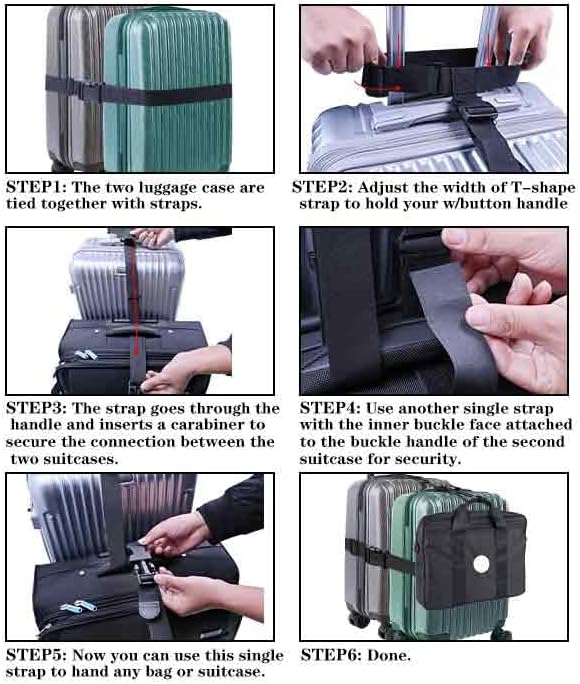 STEP1: The two luggage case are tied together with straps.

STEP2: Adjust the width of T-shape strap to hold your w/button handle

STEP3: The strap goes through the handle and inserts a carabiner to secure the connection between the two suitcases.

STEP4: Use another single strap with the inner buckle face attached to the buckle handle of the second suitcase for security.

STEP5: Now you can use this single strap to hand any bag or suitcase.

STEP6: Done.