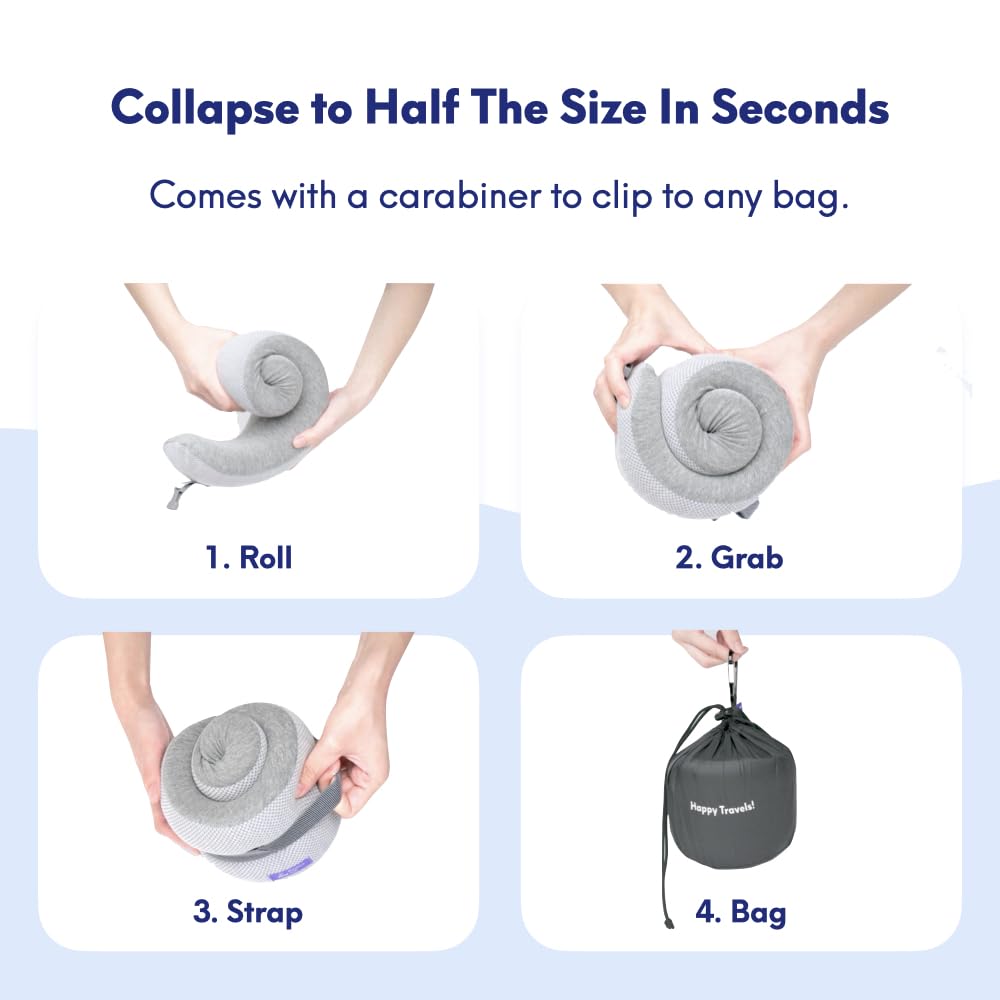 Collapse to Half The Size In Seconds

Comes with a carabiner to clip to any bag.

1. Roll

2. Grab

3. Strap

Happy Travels!

4. Bag