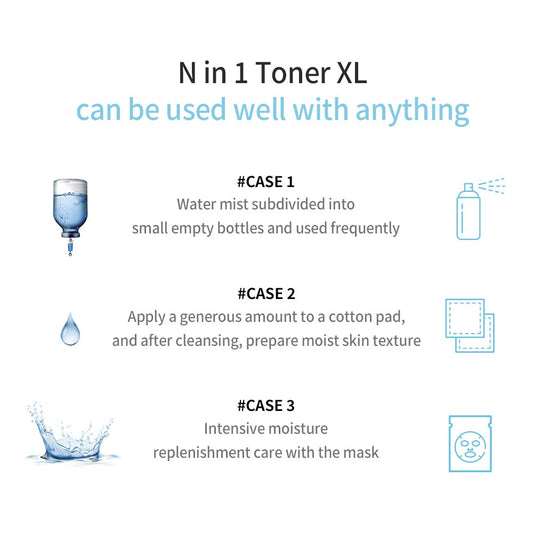 N in 1 Toner XL
can be used well with anything

#CASE 1
Water mist subdivided into small empty bottles and used frequently

#CASE 2
Apply a generous amount to a cotton pad, and after cleansing, prepare moist skin texture

#CASE 3
Intensive moisture replenishment care with the mask