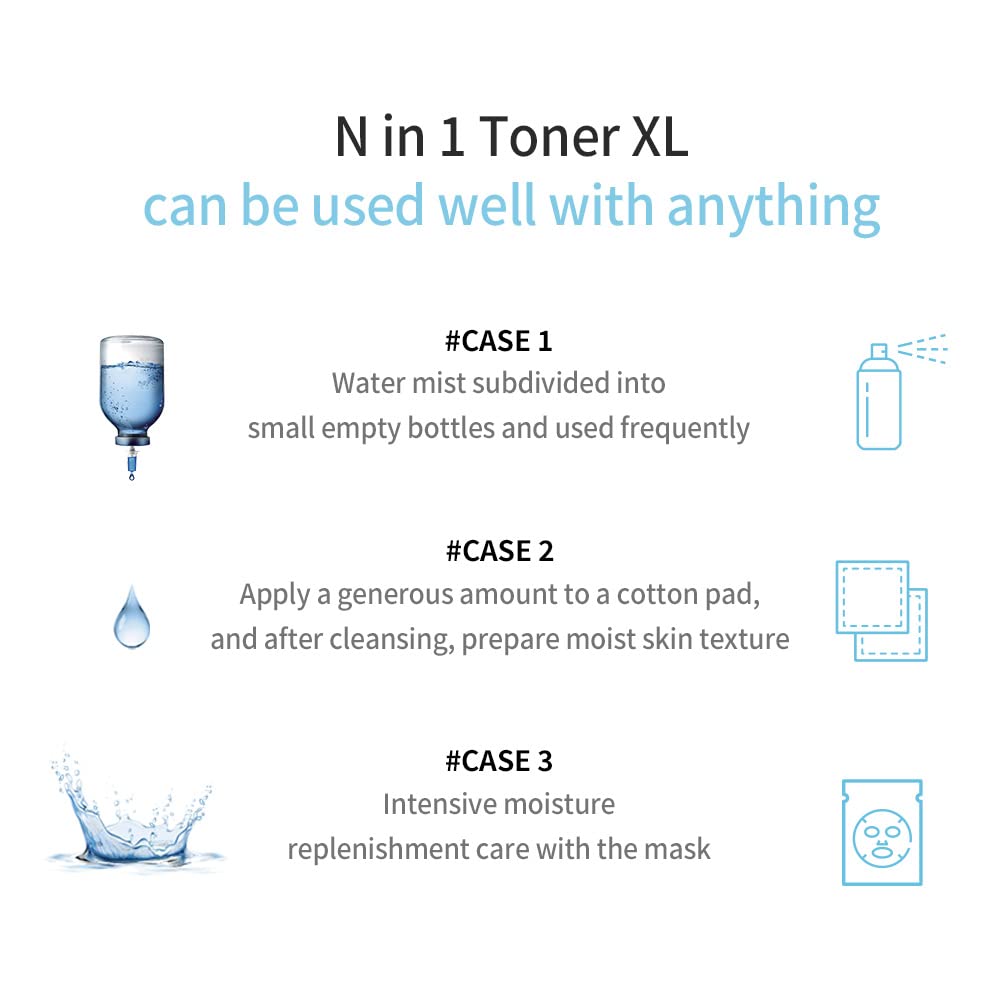 N in 1 Toner XL
can be used well with anything

#CASE 1
Water mist subdivided into small empty bottles and used frequently

#CASE 2
Apply a generous amount to a cotton pad, and after cleansing, prepare moist skin texture

#CASE 3
Intensive moisture replenishment care with the mask