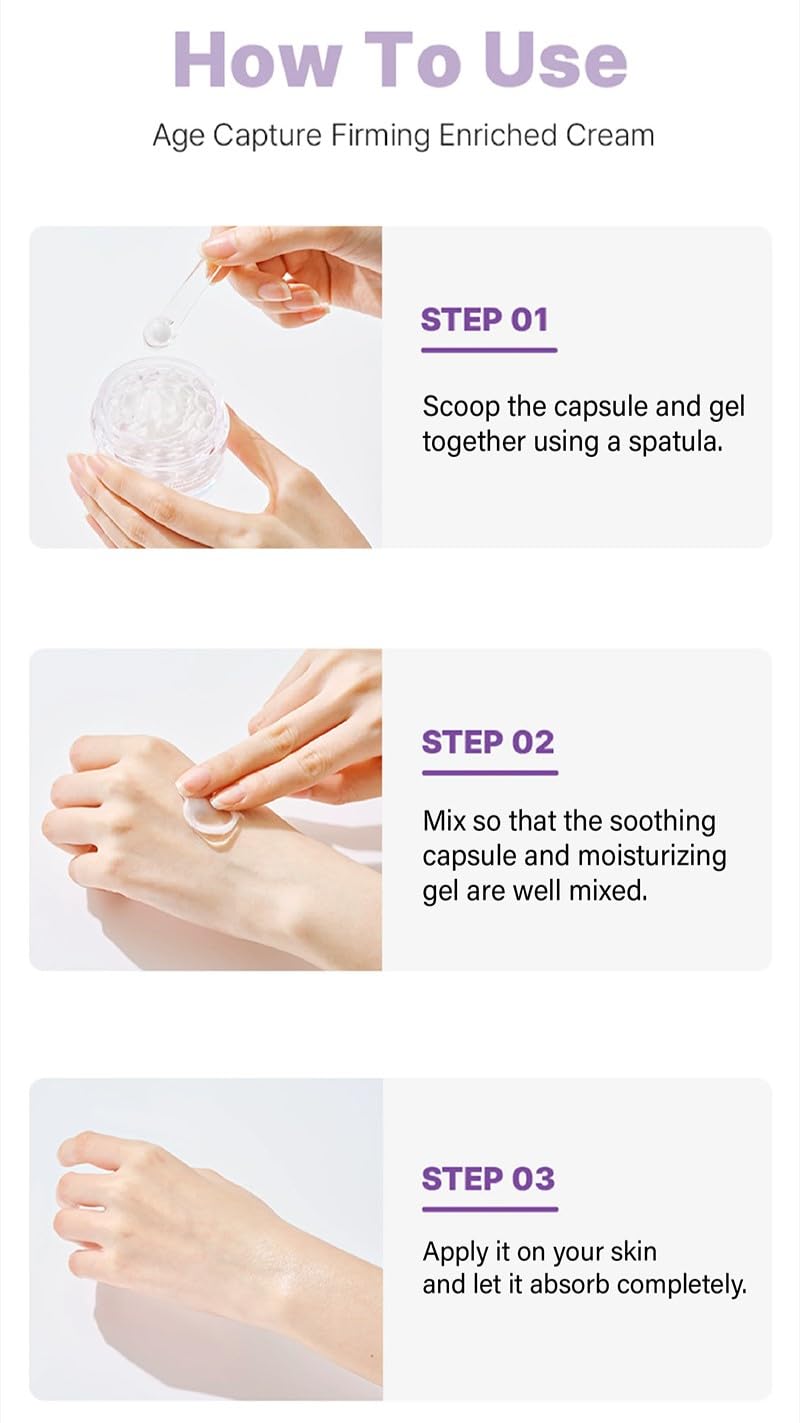 How To Use

Age Capture Firming Enriched Cream

STEP 01

Scoop the capsule and gel together using a spatula.

STEP 02

Mix so that the soothing capsule and moisturizing gel are well mixed.

STEP 03

Apply it on your skin and let it absorb completely.