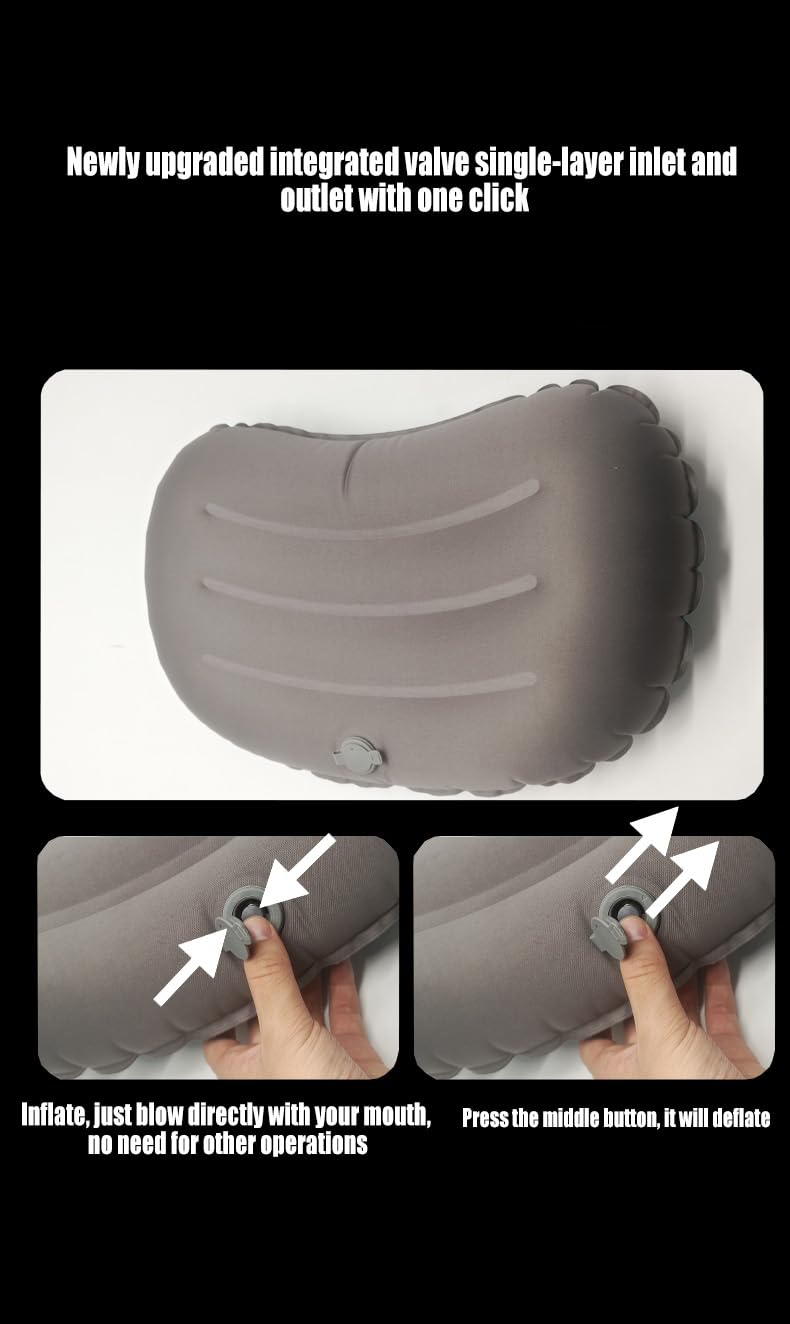 Newly upgraded integrated valve single-layer inlet and outlet with one click

Inflate, just blow directly with your mouth, no need for other operations

Press the middle button, it will deflate