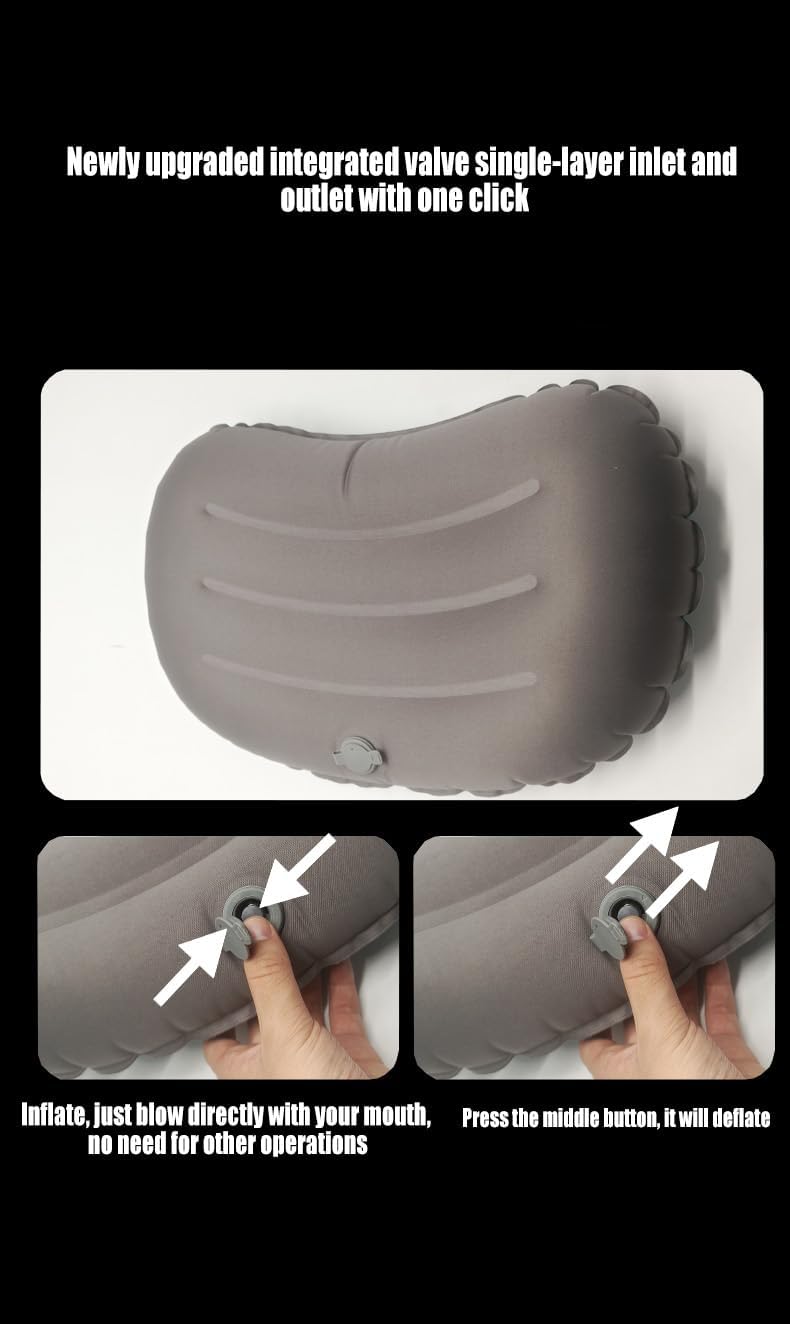 Newly upgraded integrated valve single-layer inlet and outlet with one click

Inflate, just blow directly with your mouth, no need for other operations

Press the middle button, it will deflate