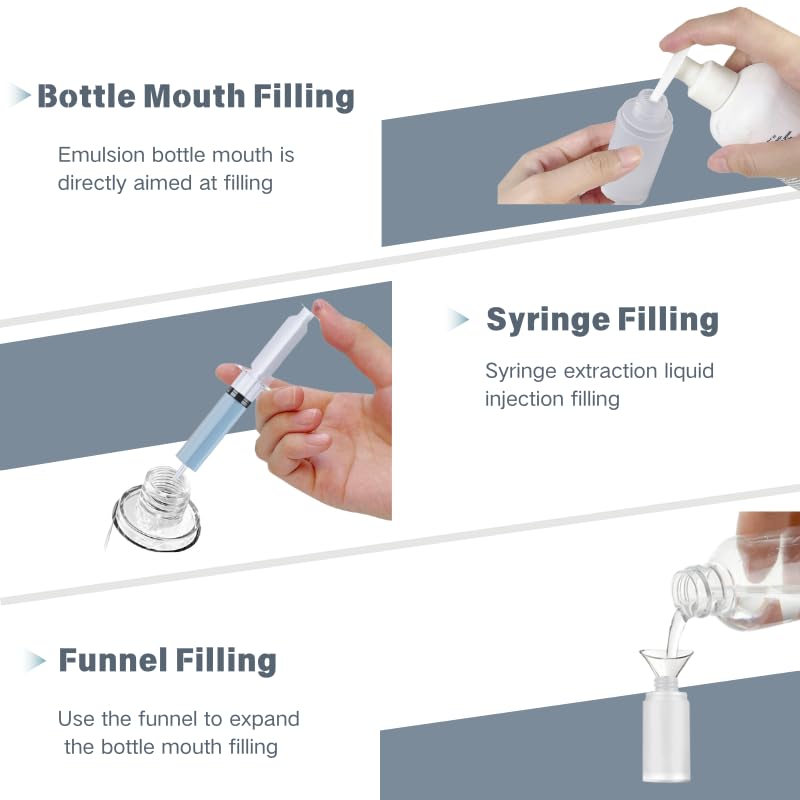 Bottle Mouth Filling

Emulsion bottle mouth is directly aimed at filling

Syringe Filling

Syringe extraction liquid injection filling

Funnel Filling

Use the funnel to expand the bottle mouth filling