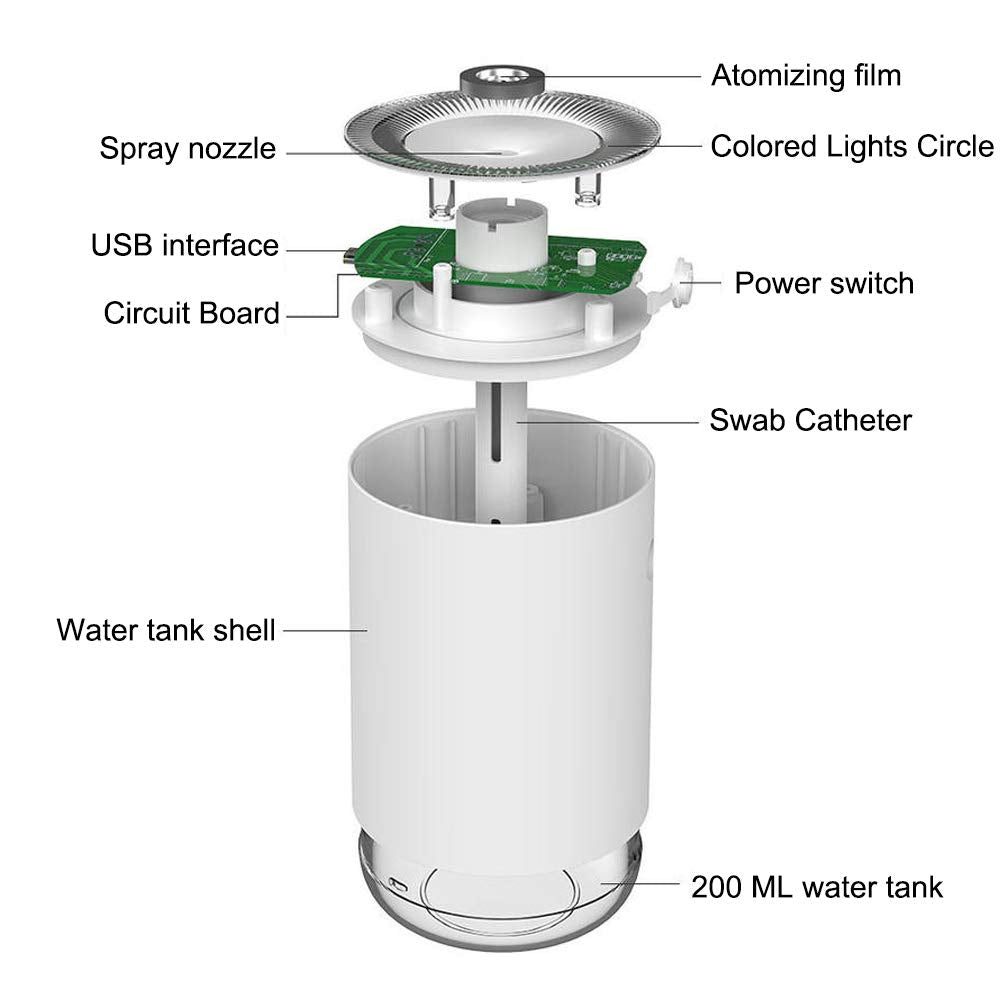 Atomizing film
Spray nozzle
Colored Lights Circle
USB interface
Power switch
Circuit Board
Swab Catheter
Water tank shell
200 ML water tank