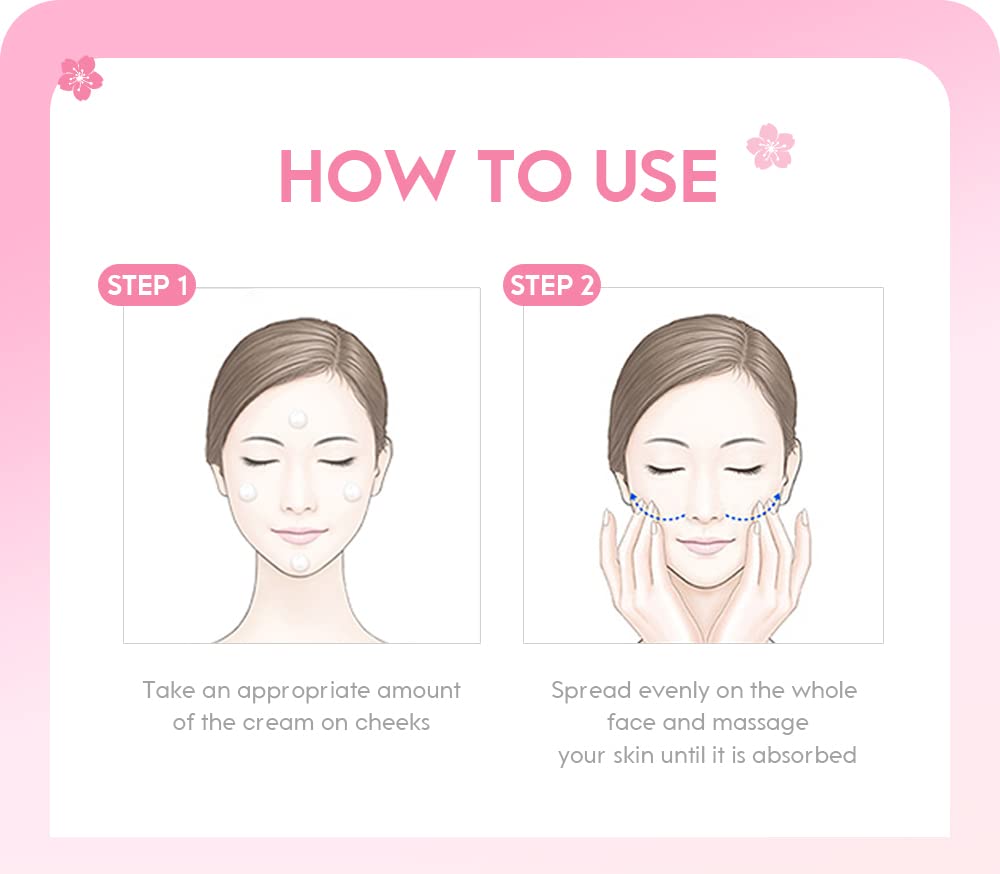 HOW TO USE

STEP 1

Take an appropriate amount of the cream on cheeks

STEP 2

Spread evenly on the whole face and massage your skin until it is absorbed