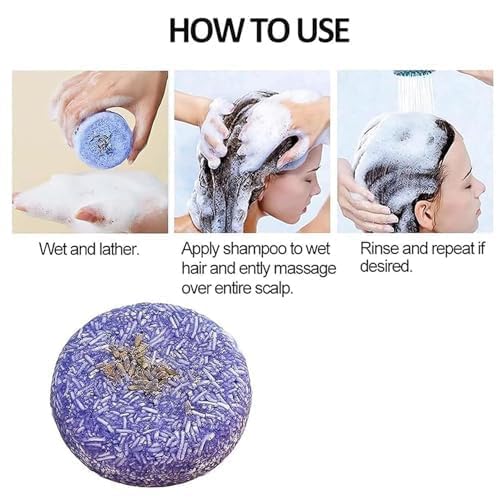 HOW TO USE

Wet and lather.

Apply shampoo to wet hair and ently massage over entire scalp.

Rinse and repeat if desired.