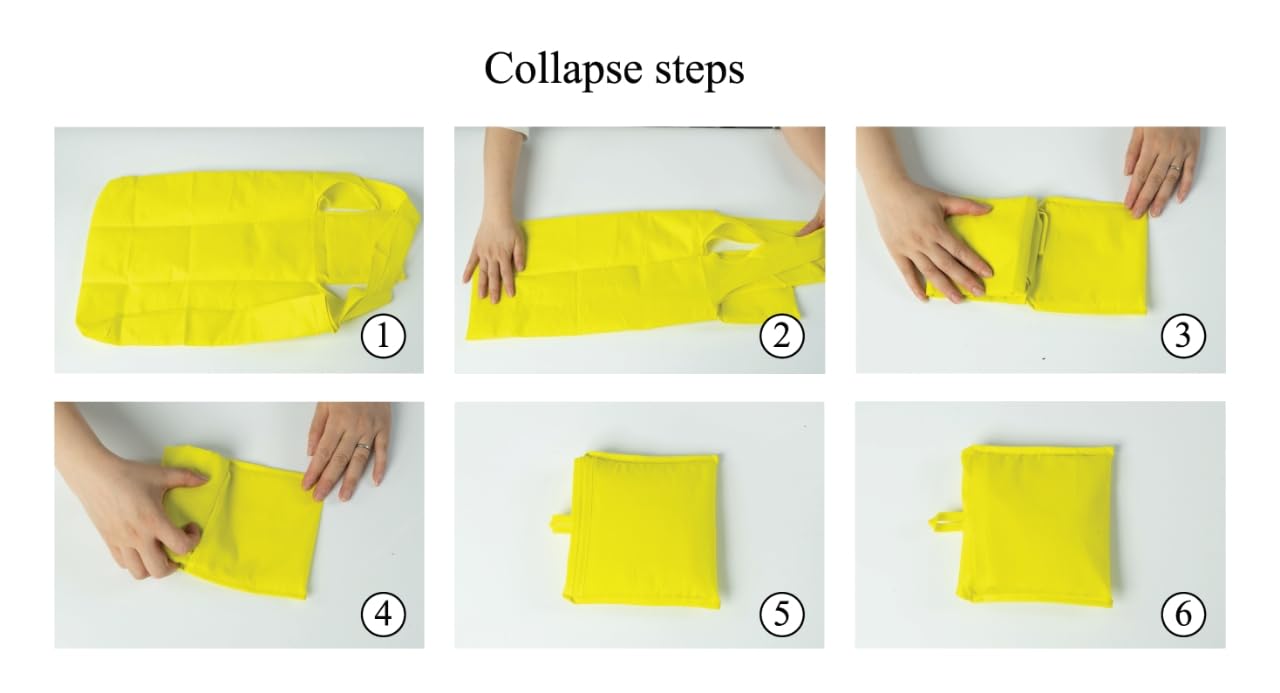 Collapse steps

1

2

3

4

5

6