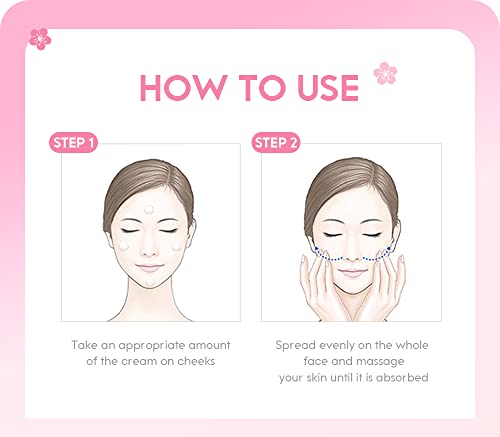 HOW TO USE

STEP 1

Take an appropriate amount of the cream on cheeks

STEP 2

Spread evenly on the whole face and massage your skin until it is absorbed