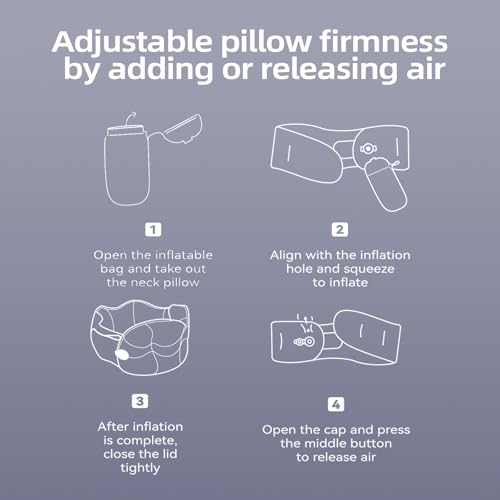 Adjustable pillow firmness by adding or releasing air

1

Open the inflatable bag and take out the neck pillow

2

Align with the inflation hole and squeeze to inflate

3

After inflation is complete, close the lid tightly

4

Open the cap and press the middle button to release air