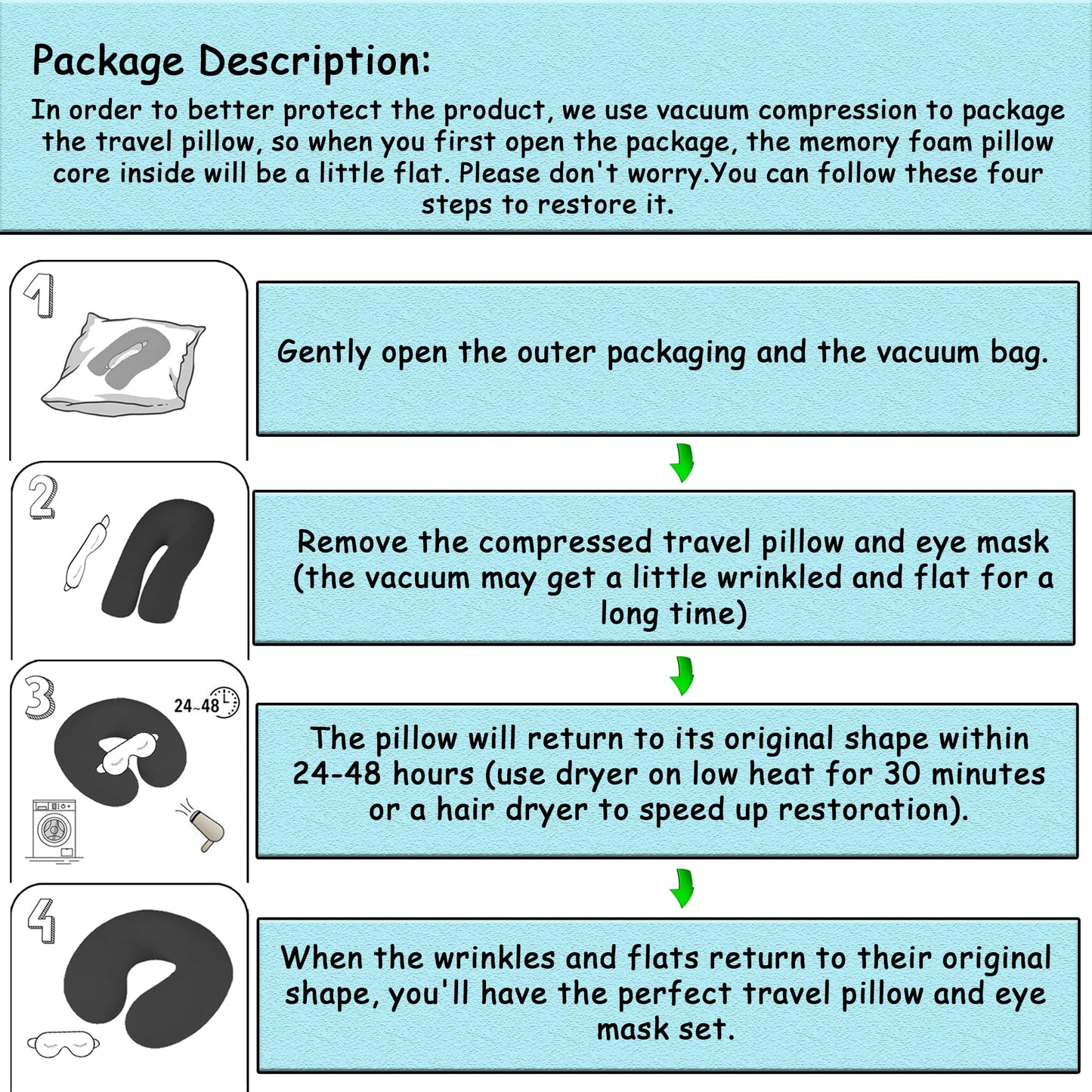 Package Description:
In order to better protect the product, we use vacuum compression to package the travel pillow, so when you first open the package, the memory foam pillow core inside will be a little flat. Please don't worry.You can follow these four steps to restore it.

1

Gently open the outer packaging and the vacuum bag.

2

Remove the compressed travel pillow and eye mask (the vacuum may get a little wrinkled and flat for a long time)

3

24~48

The pillow will return to its original shape within 24-48 hours (use dryer on low heat for 30 minutes or a hair dryer to speed up restoration).

4

When the wrinkles and flats return to their original shape, you'll have the perfect travel pillow and eye mask set.