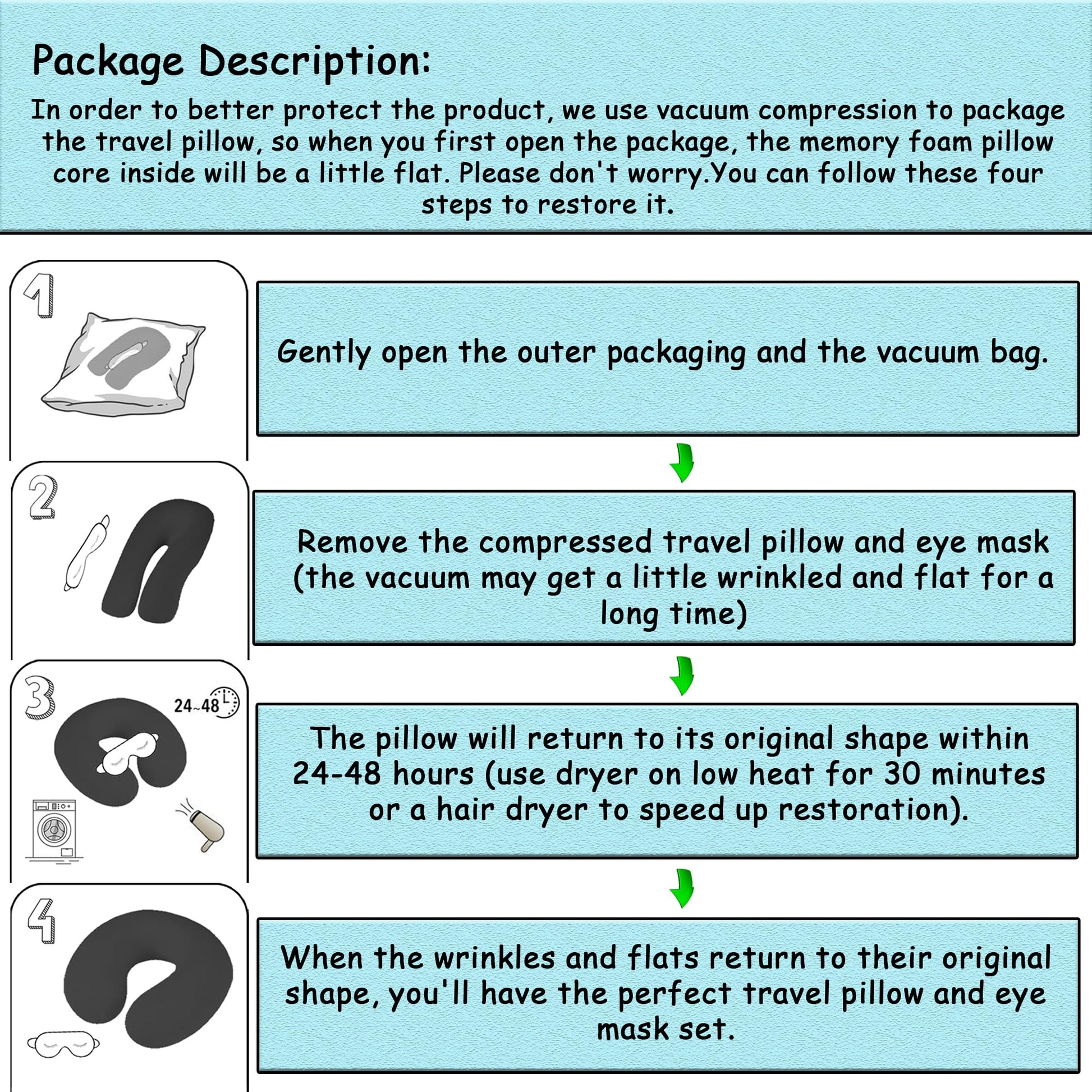 Package Description:

In order to better protect the product, we use vacuum compression to package the travel pillow, so when you first open the package, the memory foam pillow core inside will be a little flat. Please don't worry.You can follow these four steps to restore it.

1

Gently open the outer packaging and the vacuum bag.

2

Remove the compressed travel pillow and eye mask (the vacuum may get a little wrinkled and flat for a long time)

3

24~48

The pillow will return to its original shape within 24-48 hours (use dryer on low heat for 30 minutes or a hair dryer to speed up restoration).

4

When the wrinkles and flats return to their original shape, you'll have the perfect travel pillow and eye mask set.