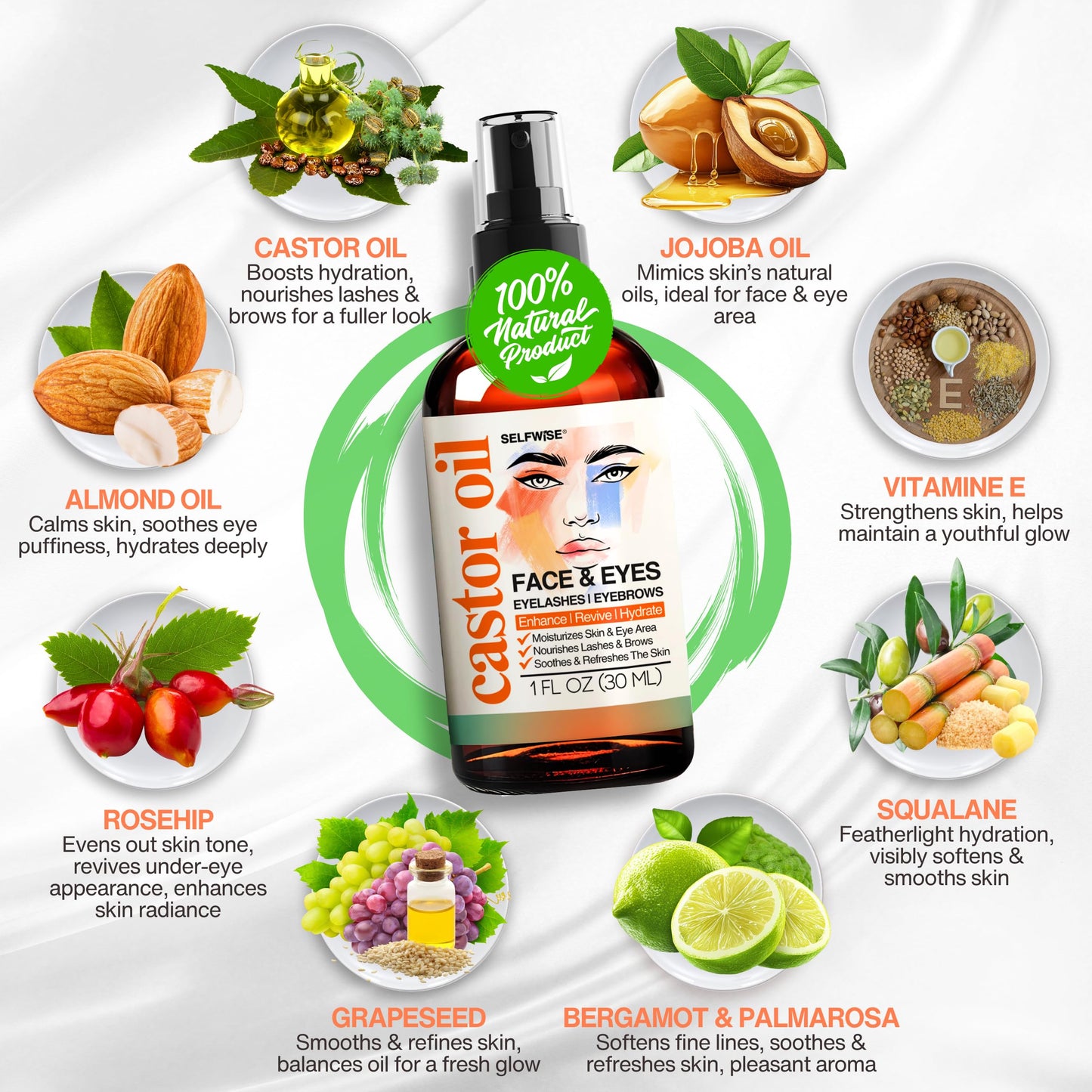 CASTOR OIL
Boosts hydration, nourishes lashes & brows for a fuller look

JOJOBA OIL
Mimics skin's natural oils, ideal for face & eye area

100% Natural Product

ALMOND OIL
Calms skin, soothes eye puffiness, hydrates deeply

E

VITAMINE E
Strengthens skin, helps maintain a youthful glow

SELFWISE®

castor oil

FACE & EYES
EYELASHES | EYEBROWS
Enhance | Revive | Hydrate
Moisturizes Skin & Eye Area
Nourishes Lashes & Brows
Soothes & Refreshes The Skin
1 FL OZ (30 ML)

ROSEHIP
Evens out skin tone, revives under-eye appearance, enhances skin radiance

SQUALANE
Featherlight hydration, visibly softens & smooths skin

GRAPESEED
Smooths & refines skin, balances oil for a fresh glow

BERGAMOT & PALMAROSA
Softens fine lines, soothes & refreshes skin, pleasant aroma