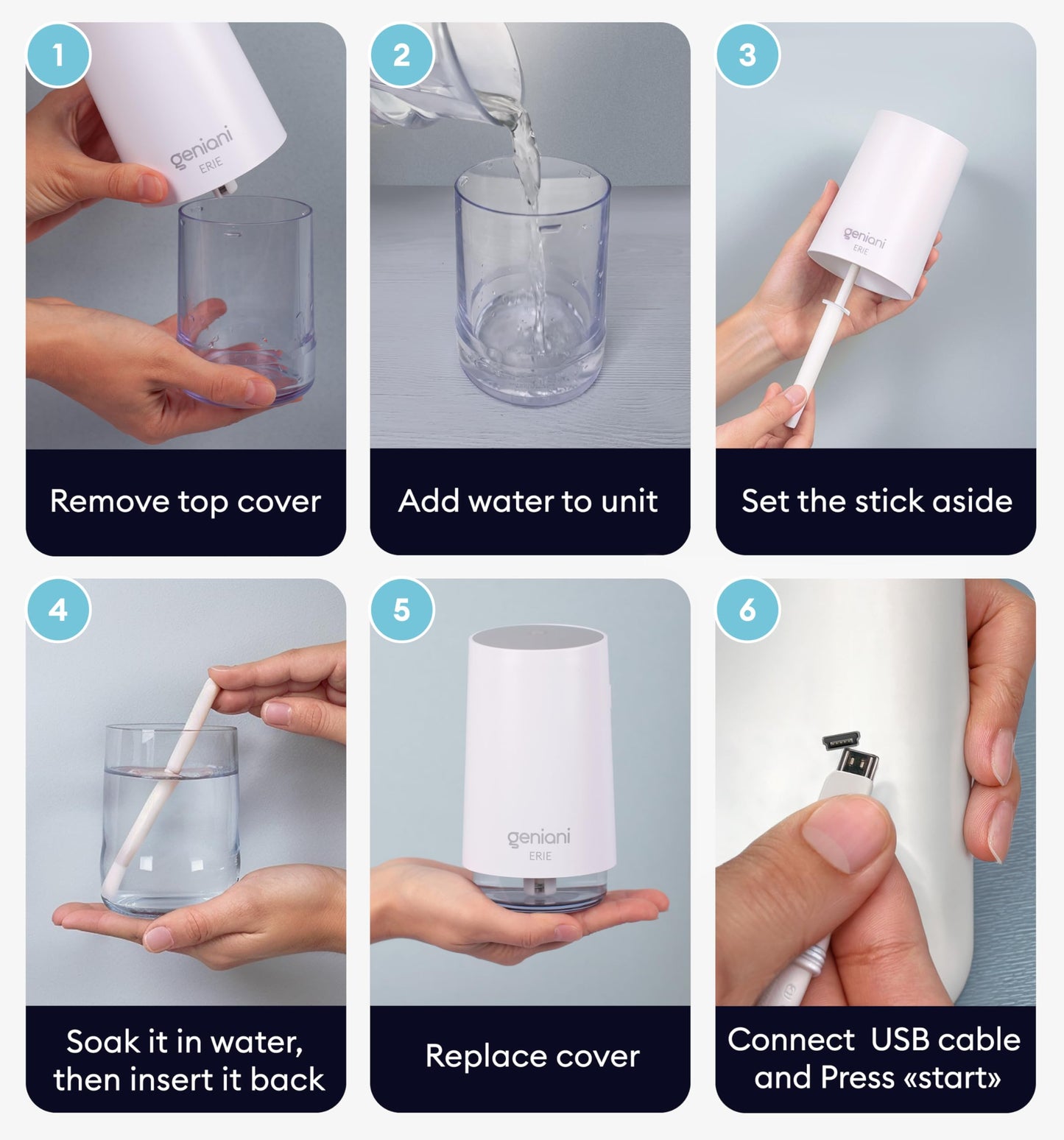 1
geniani
ERIE
Remove top cover

2
Add water to unit

3
geniani
ERIE
Set the stick aside

4
Soak it in water, then insert it back

5
geniani
ERIE
Replace cover

6
Connect USB cable and Press «start»