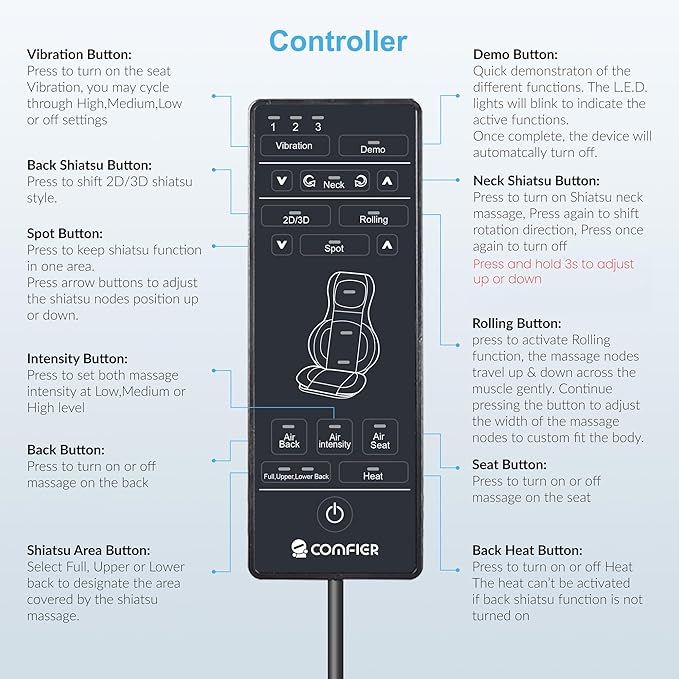 Controller

Vibration Button:
Press to turn on the seat Vibration, you may cycle through High,Medium,Low or off settings

Back Shiatsu Button:
Press to shift 2D/3D shiatsu style.

Spot Button:
Press to keep shiatsu function in one area.
Press arrow buttons to adjust the shiatsu nodes position up or down.

Intensity Button:
Press to set both massage intensity at Low,Medium or High level

Back Button:
Press to turn on or off massage on the back

Shiatsu Area Button:
Select Full, Upper or Lower back to designate the area covered by the shiatsu massage.

1 2 3
Vibration
Demo
Neck
2D/3D
Rolling
Spot
Air Back
Air intensity
Air Seat
Full,Upper,Lower Back
Heat
COMFIER

Demo Button:
Quick demonstraton of the different functions. The L.E.D. lights will blink to indicate the active functions.
Once complete, the device will automatcally turn off.

Neck Shiatsu Button:
Press to turn on Shiatsu neck massage, Press again to shift rotation direction, Press once again to turn off
Press and hold 3s to adjust up or down

Rolling Button:
press to activate Rolling function, the massage nodes travel up & down across the muscle gently. Continue pressing the button to adjust the width of the massage nodes to custom fit the body.

Seat Button:
Press to turn on or off massage on the seat

Back Heat Button:
Press to turn on or off Heat
The heat can't be activated if back shiatsu function is not turned on