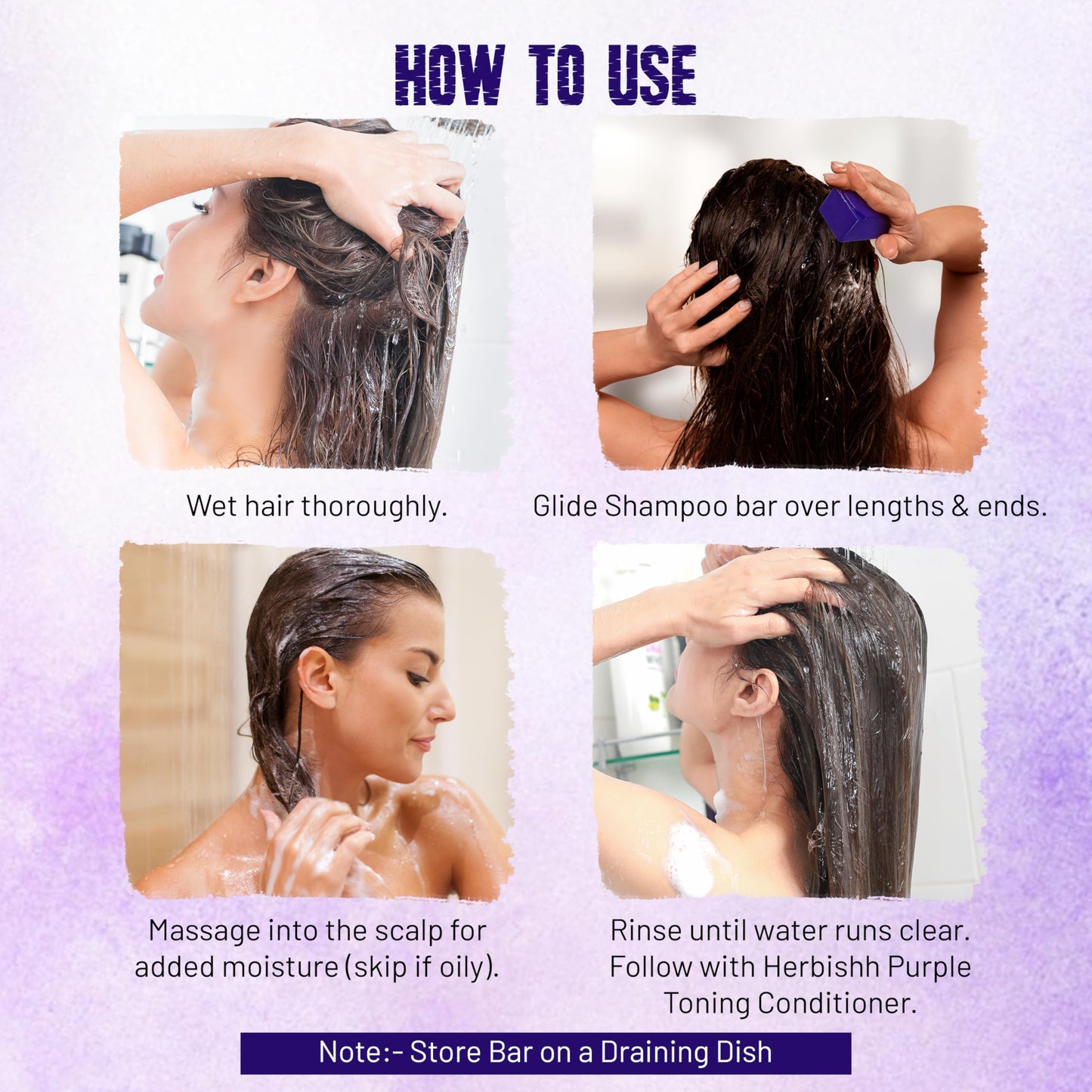 HOW TO USE

Wet hair thoroughly.

Glide Shampoo bar over lengths & ends.

Massage into the scalp for added moisture (skip if oily).

Rinse until water runs clear. Follow with Herbishh Purple Toning Conditioner.

Note:- Store Bar on a Draining Dish