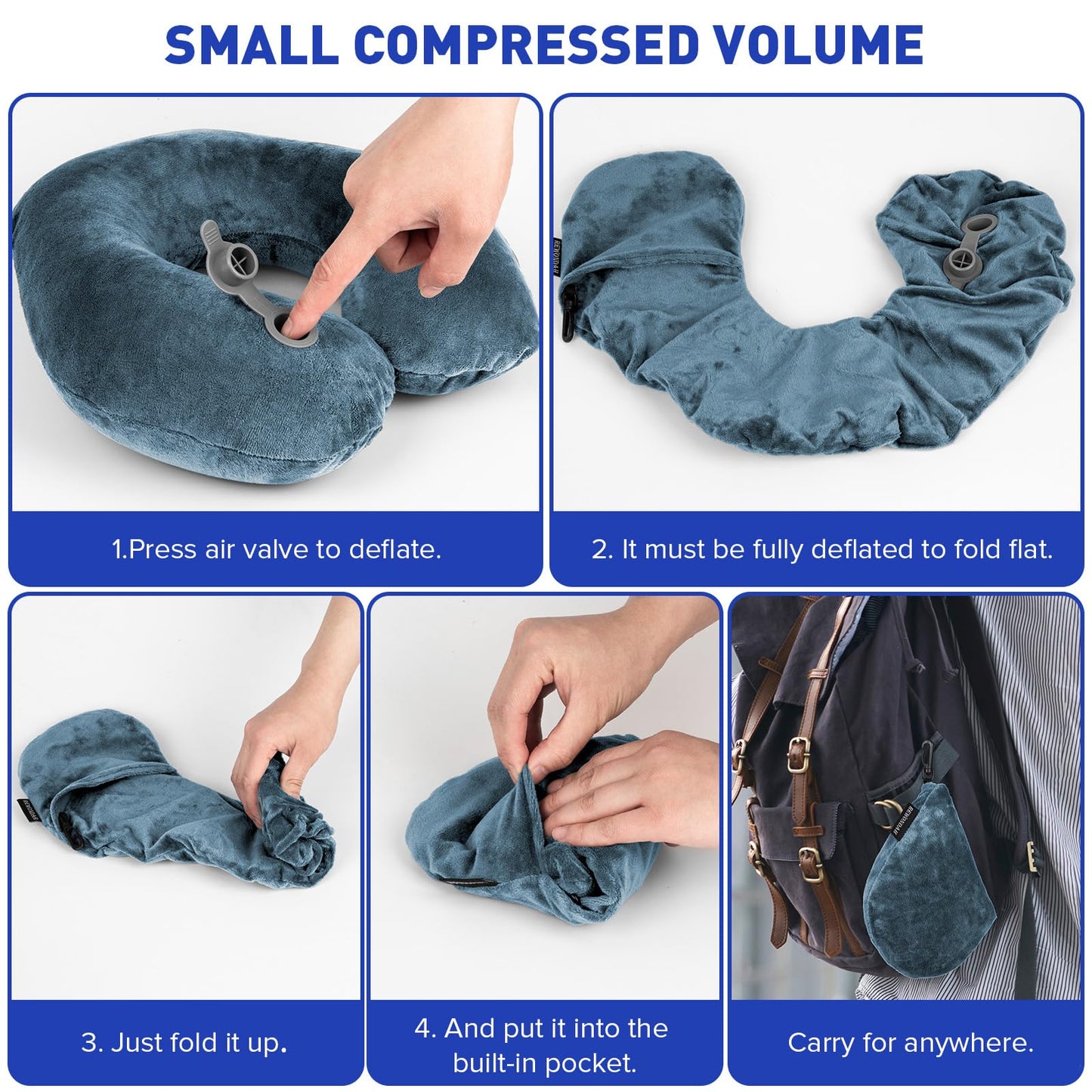 SMALL COMPRESSED VOLUME

1.Press air valve to deflate.

2. It must be fully deflated to fold flat.

3. Just fold it up.

4. And put it into the built-in pocket.

Carry for anywhere.