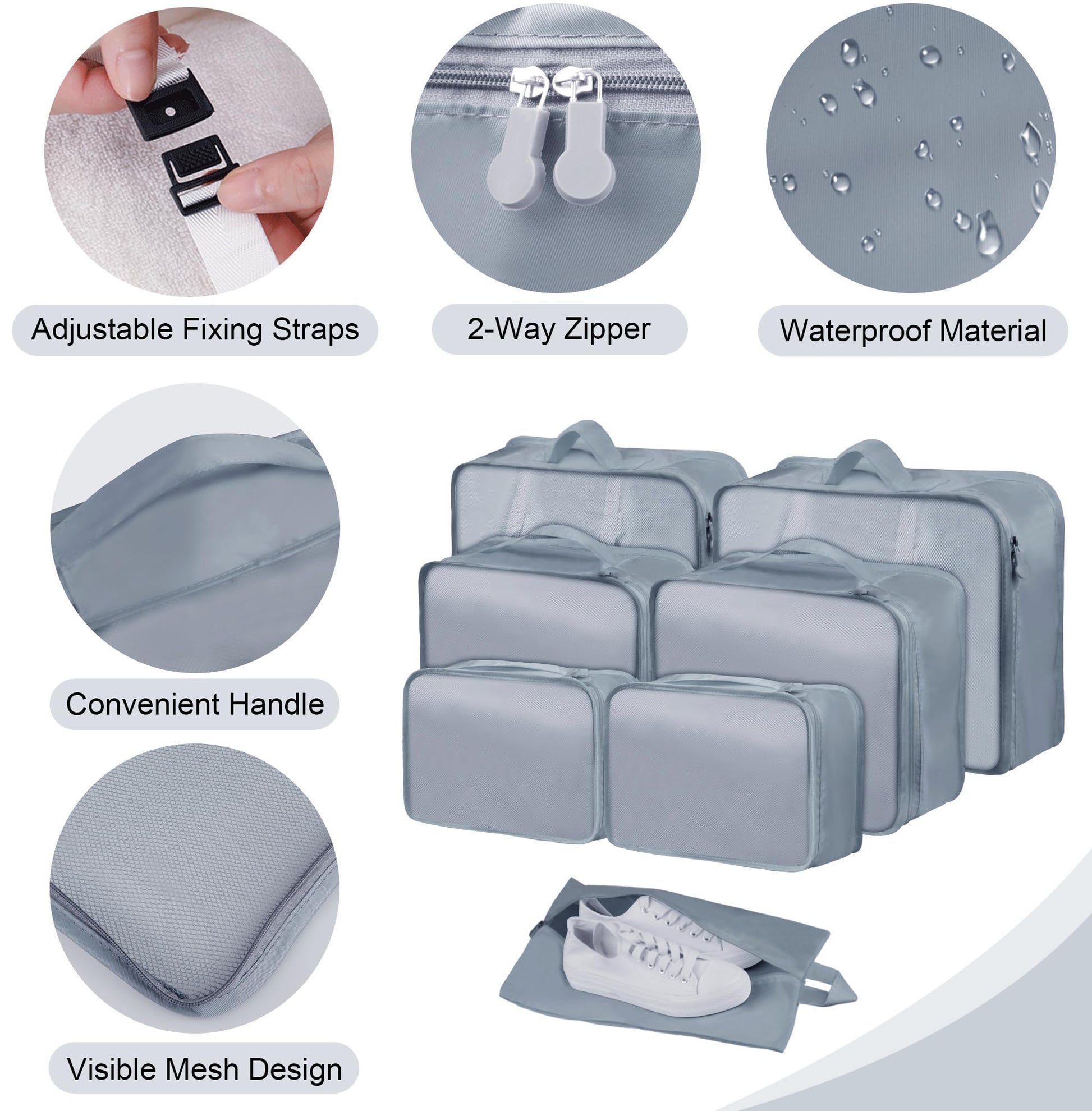 Adjustable Fixing Straps

2-Way Zipper

Waterproof Material

Convenient Handle

Visible Mesh Design