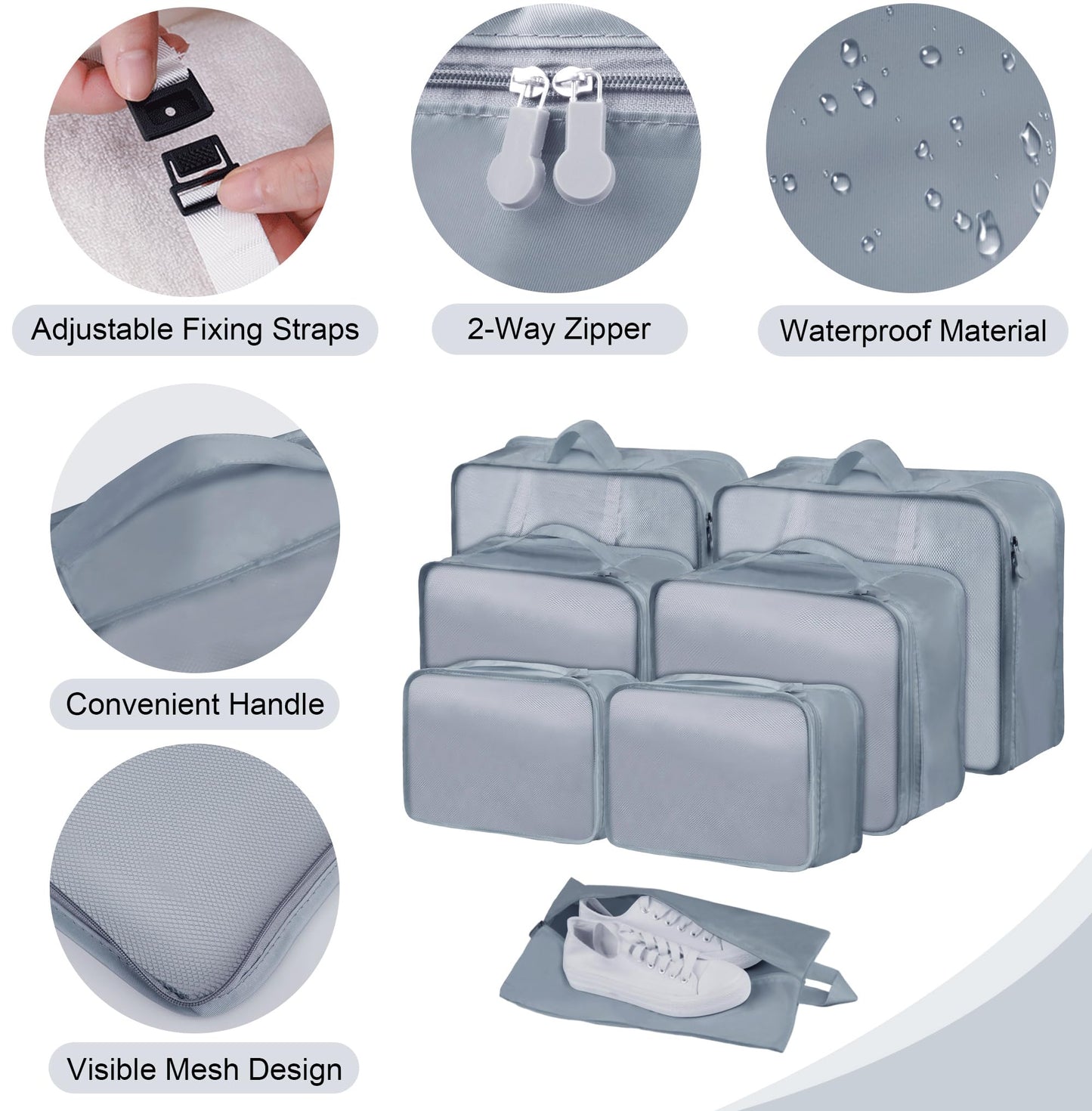 Adjustable Fixing Straps

2-Way Zipper

Waterproof Material

Convenient Handle

Visible Mesh Design