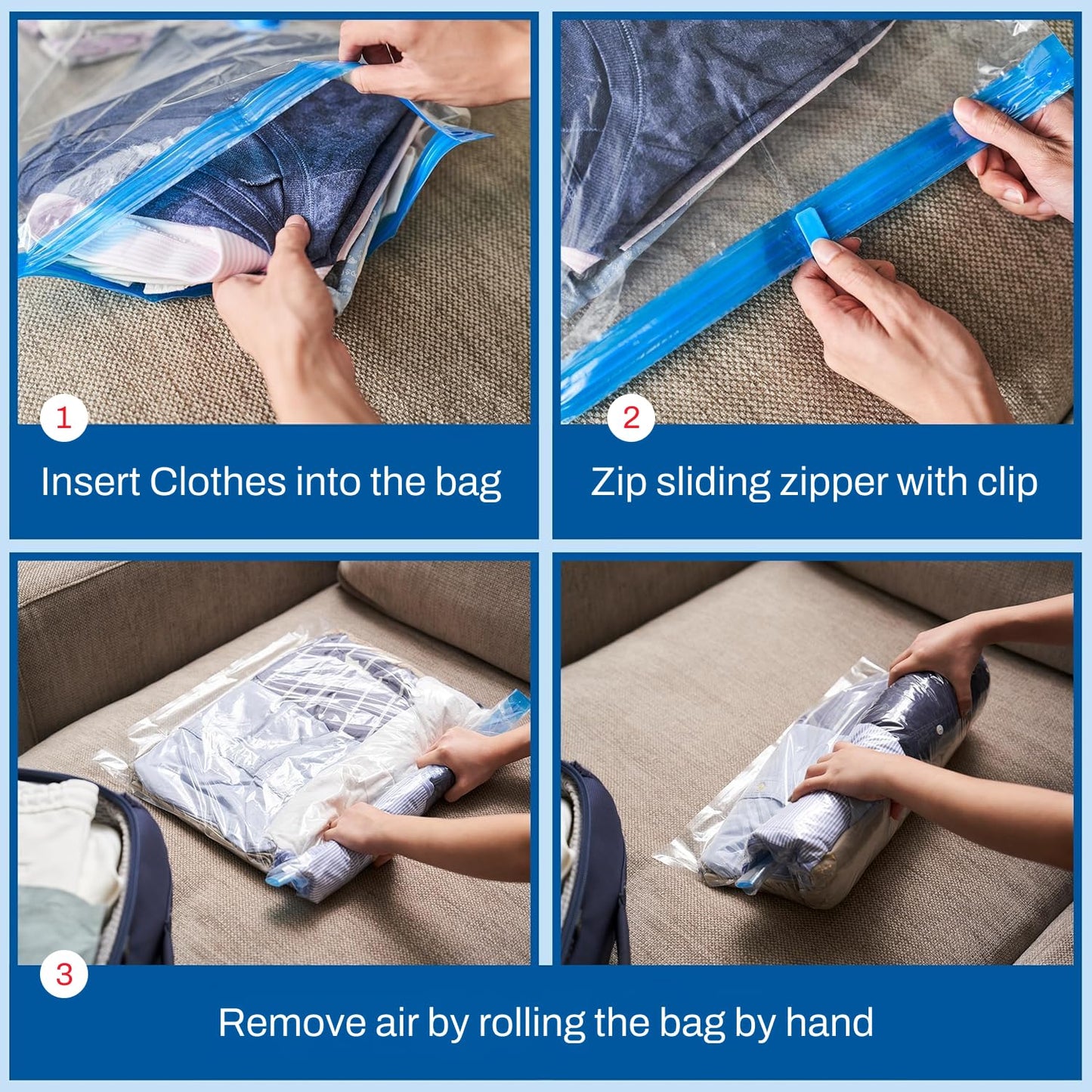 1

Insert Clothes into the bag

2

Zip sliding zipper with clip

3

Remove air by rolling the bag by hand