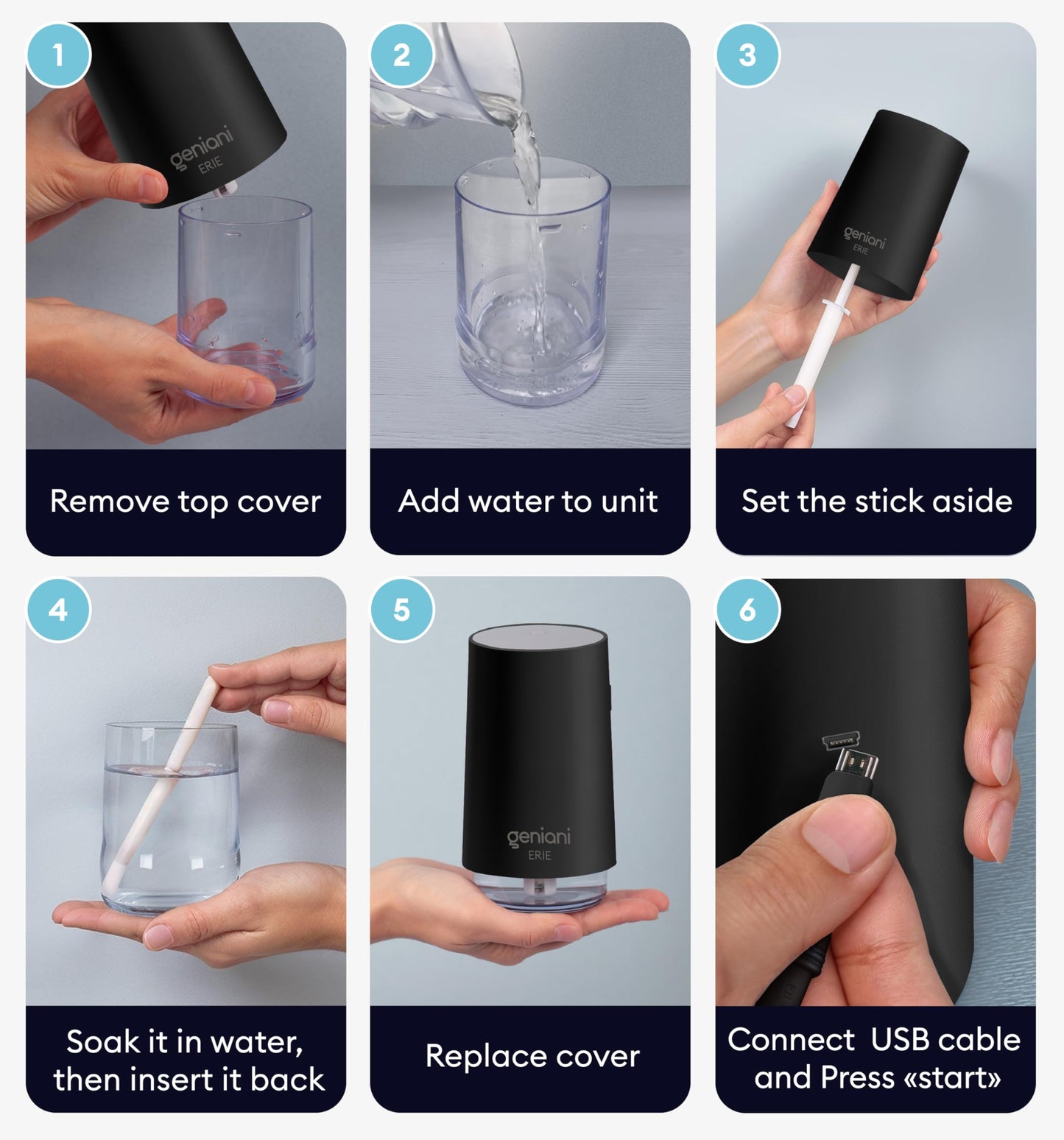 1

geniani
ERIE

Remove top cover

2

Add water to unit

3

geniani
ERIE

Set the stick aside

4

Soak it in water, then insert it back

5

geniani
ERIE

Replace cover

6

Connect USB cable and Press «start»