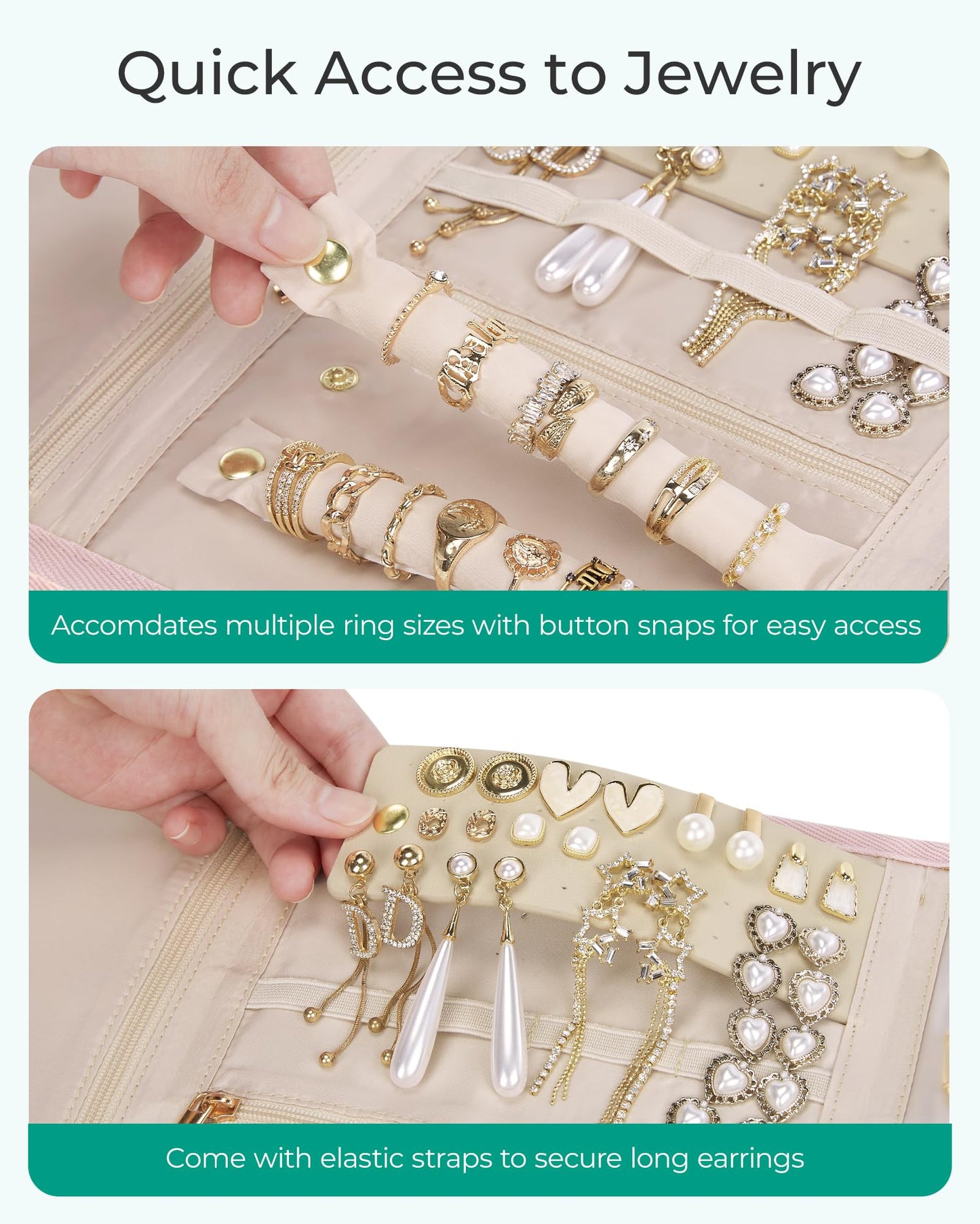 Quick Access to Jewelry

Accomdates multiple ring sizes with button snaps for easy access

Come with elastic straps to secure long earrings