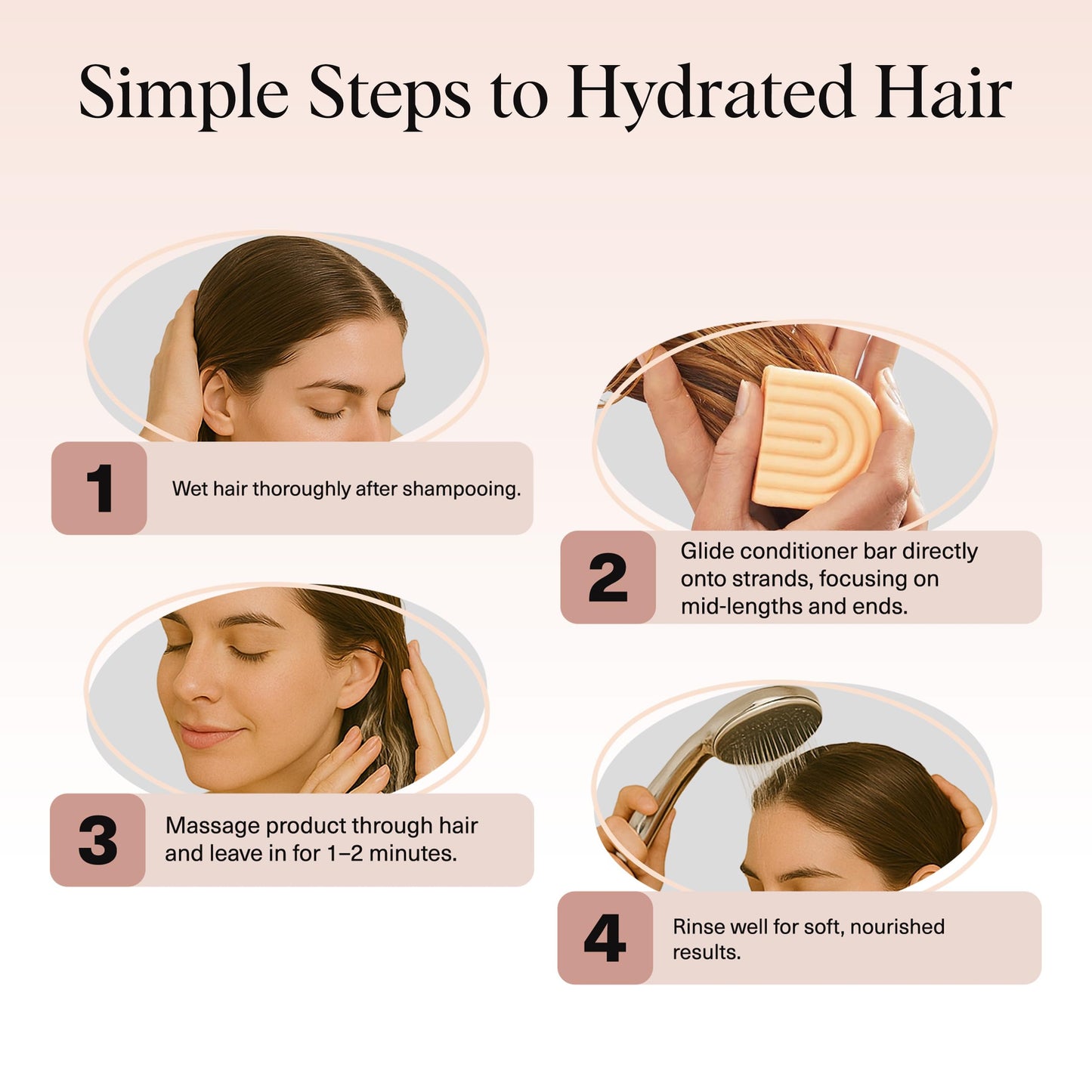 Simple Steps to Hydrated Hair

1
Wet hair thoroughly after shampooing.

2
Glide conditioner bar directly onto strands, focusing on mid-lengths and ends.

3
Massage product through hair and leave in for 1–2 minutes.

4
Rinse well for soft, nourished results.