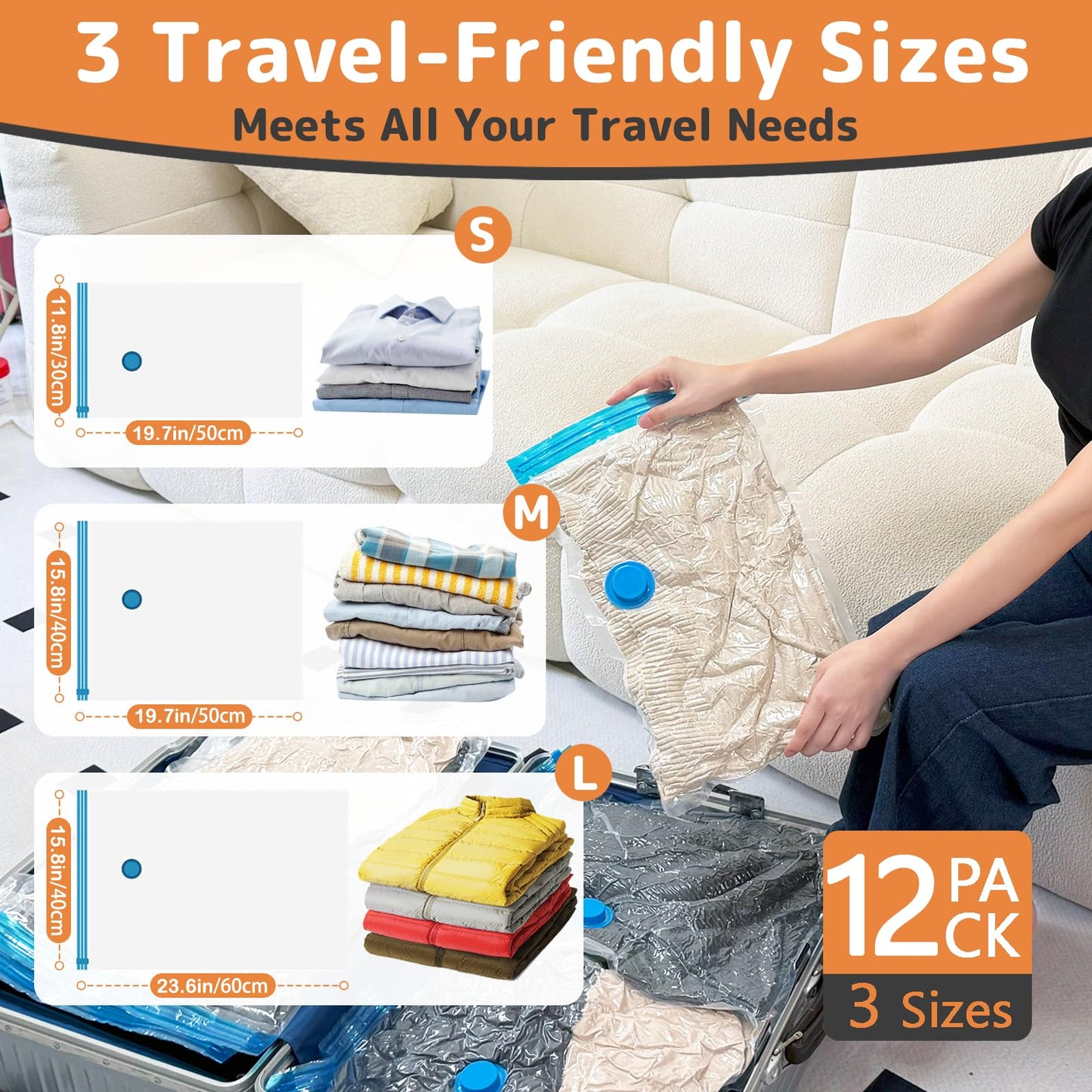 3 Travel-Friendly Sizes
Meets All Your Travel Needs

S
11.8in/30cm
19.7in/50cm

M
15.8in/40cm
19.7in/50cm

L
15.8in/40cm
23.6in/60cm

12 PACK
3 Sizes