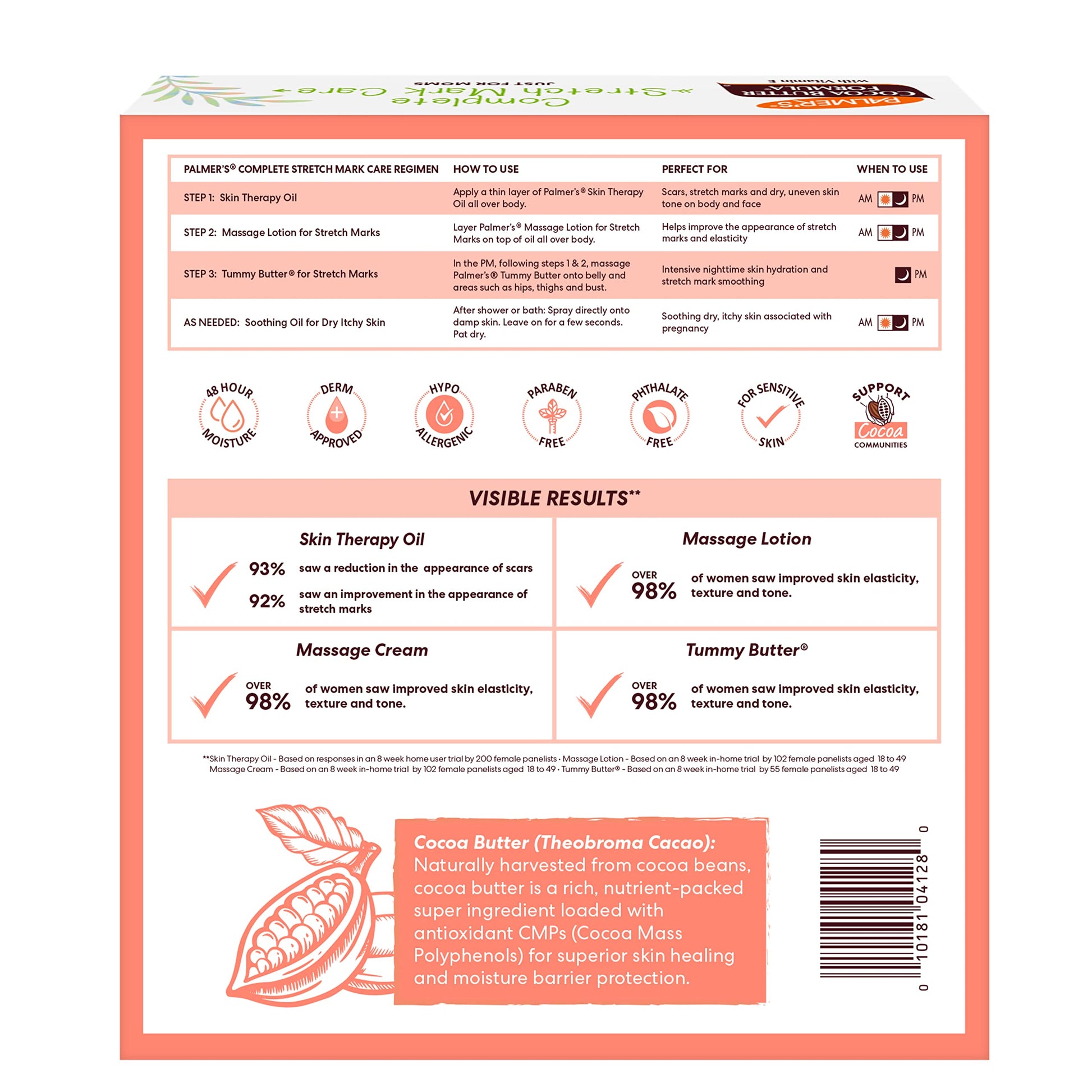 PALMER'S® COCOA BUTTER FORMULA with Vitamin E
Complete Stretch Mark Care
JUST FOR MOMS

| PALMER'S® COMPLETE STRETCH MARK CARE REGIMEN | HOW TO USE | PERFECT FOR | WHEN TO USE |
|---|---|---|---|
| STEP 1: Skin Therapy Oil | Apply a thin layer of Palmer's® Skin Therapy Oil all over body. | Scars, stretch marks and dry, uneven skin tone on body and face | AM PM |
| STEP 2: Massage Lotion for Stretch Marks | Layer Palmer's® Massage Lotion for Stretch Marks on top of oil all over body. | Helps improve the appearance of stretch marks and elasticity | AM PM |
| STEP 3: Tummy Butter® for Stretch Marks | In the PM, following steps 1 & 2, massage Palmer's® Tummy Butter onto belly and areas such as hips, thighs and bust. | Intensive nighttime skin hydration and stretch mark smoothing | PM |
| AS NEEDED: Soothing Oil for Dry Itchy Skin | After shower or bath: Spray directly onto damp skin. Leave on for a few seconds. Pat dry. | Soothing dry, itchy skin associated with pregnancy | AM PM |

48 HOUR MOISTURE
DERM APPROVED
HYPO ALLERGENIC
PARABEN FREE
PHTHALATE FREE
FOR SENSITIVE SKIN
SUPPORT Cocoa COMMUNITIES

VISIBLE RESULTS**

Skin Therapy Oil
93% saw a reduction in the appearance of scars
92% saw an improvement in the appearance of stretch marks

Massage Lotion
OVER 98% of women saw improved skin elasticity, texture and tone.

Massage Cream
OVER 98% of women saw improved skin elasticity, texture and tone.

Tummy Butter®
OVER 98% of women saw improved skin elasticity, texture and tone.

**Skin Therapy Oil - Based on responses in an 8 week home user trial by 200 female panelists · Massage Lotion - Based on an 8 week in-home trial by 102 female panelists aged 18 to 49
Massage Cream - Based on an 8 week in-home trial by 102 female panelists aged 18 to 49 · Tummy Butter® - Based on an 8 week in-home trial by 55 female panelists aged 18 to 49

Cocoa Butter (Theobroma Cacao): Naturally harvested from cocoa beans, cocoa butter is a rich, nutrient-packed super ingredient loaded with antioxidant CMPs (Cocoa Mass Polyphenols) for superior skin healing and moisture barrier protection.

0 10181 04128 0